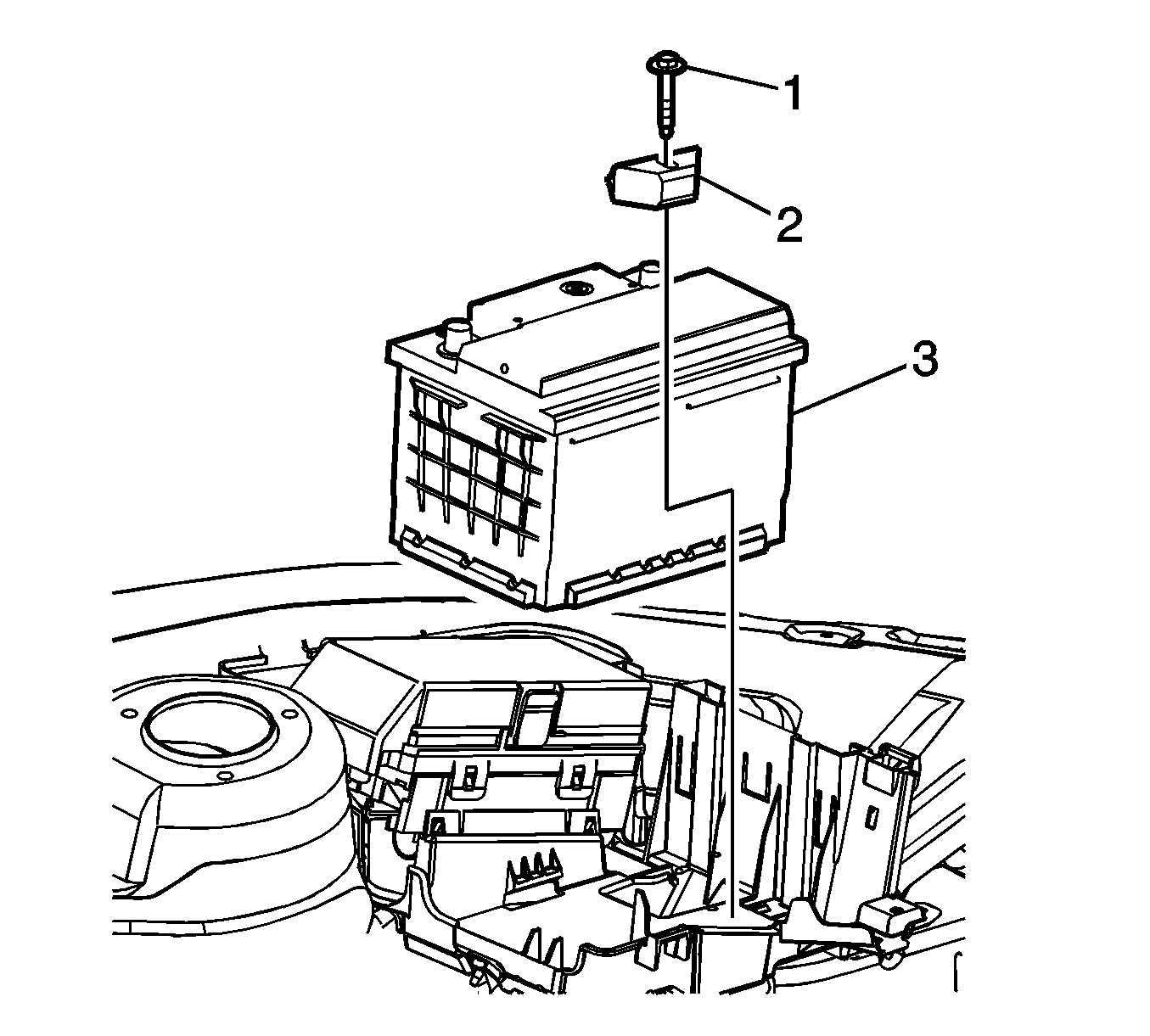 1
2
3