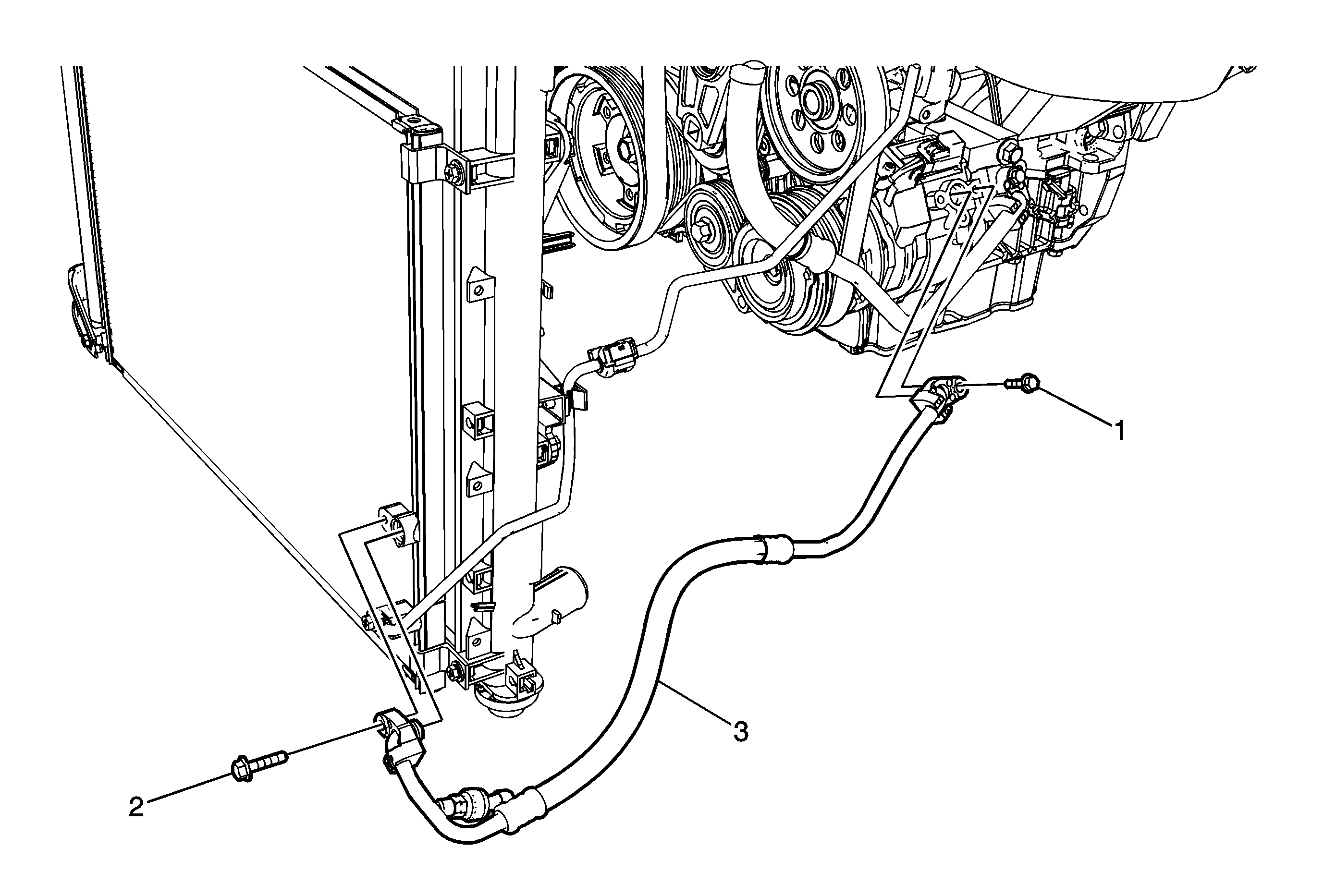 1

3

2