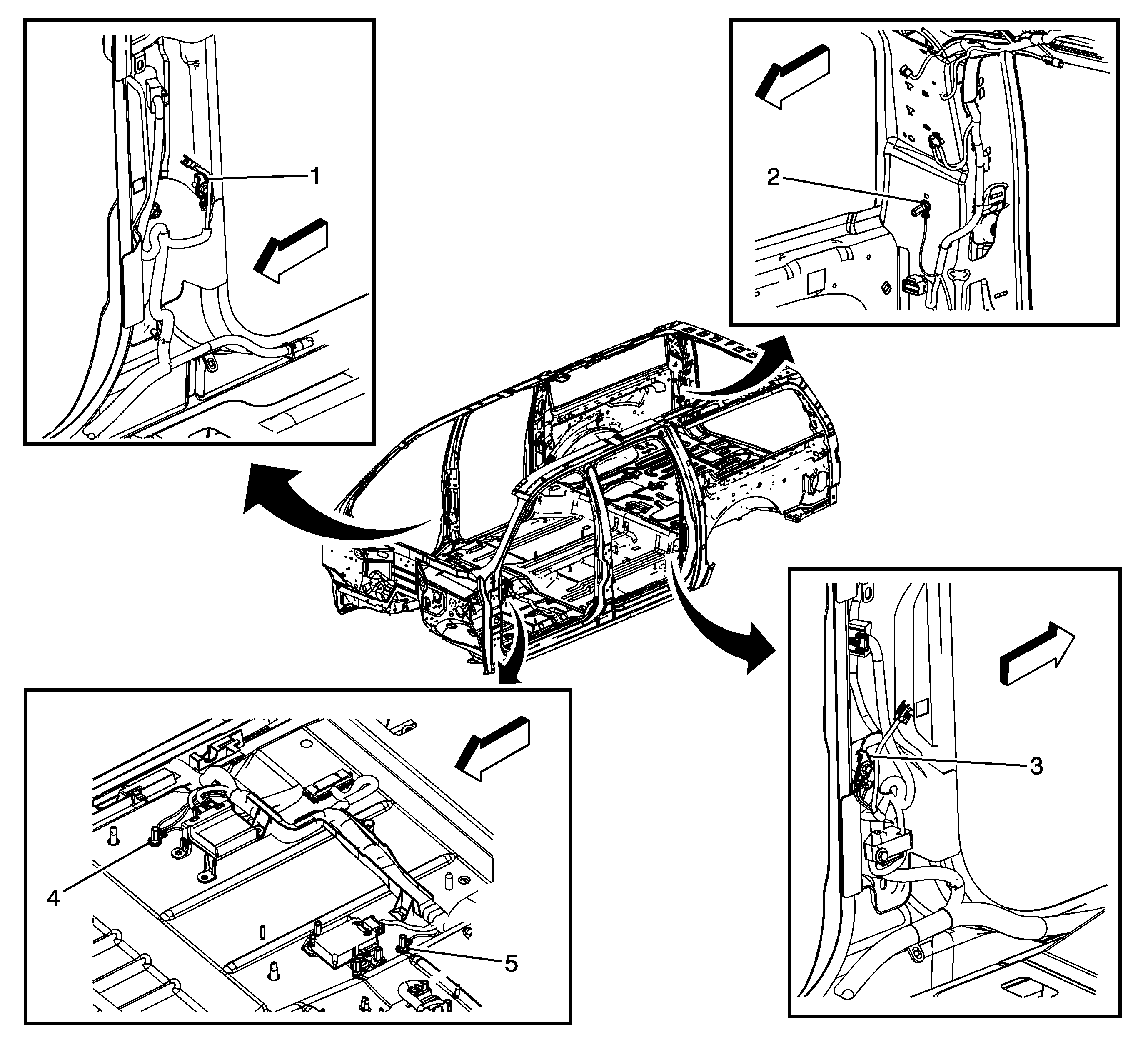 1

2

3

4

5