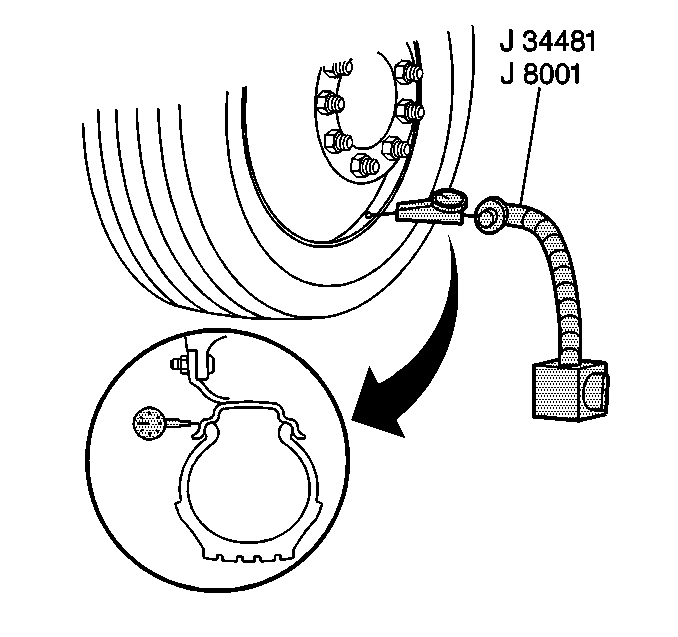 J 34481
J 8001