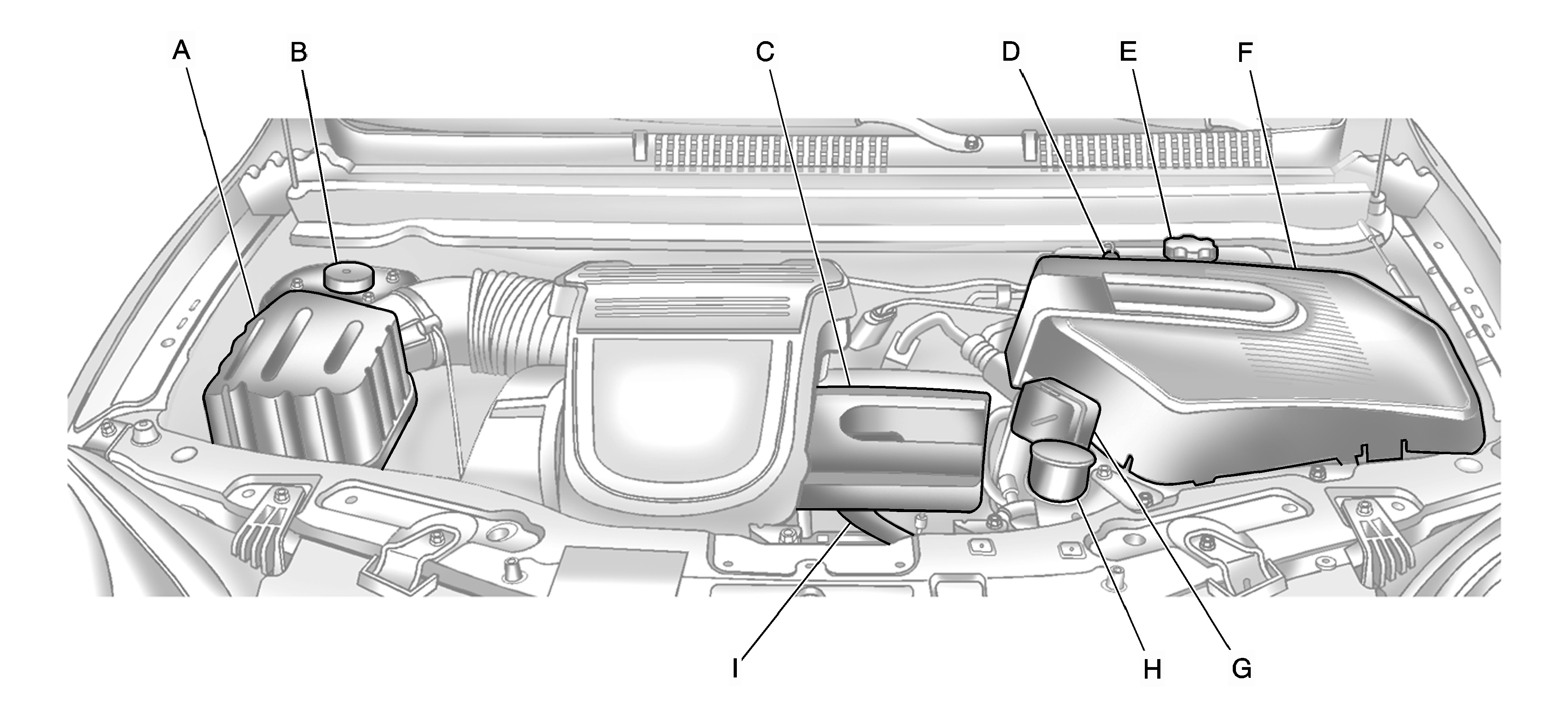 A
B
C
D
E
F
I
H
G