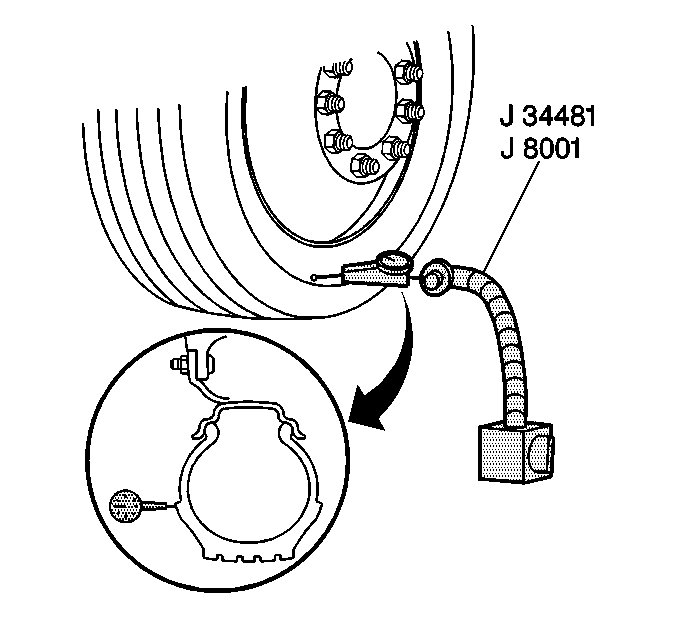 J 34481
J 8001