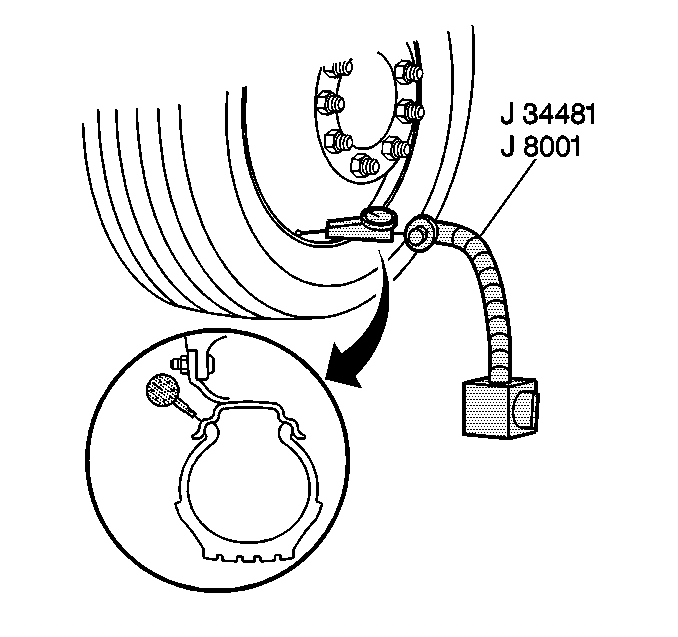 J 34481
J 8001