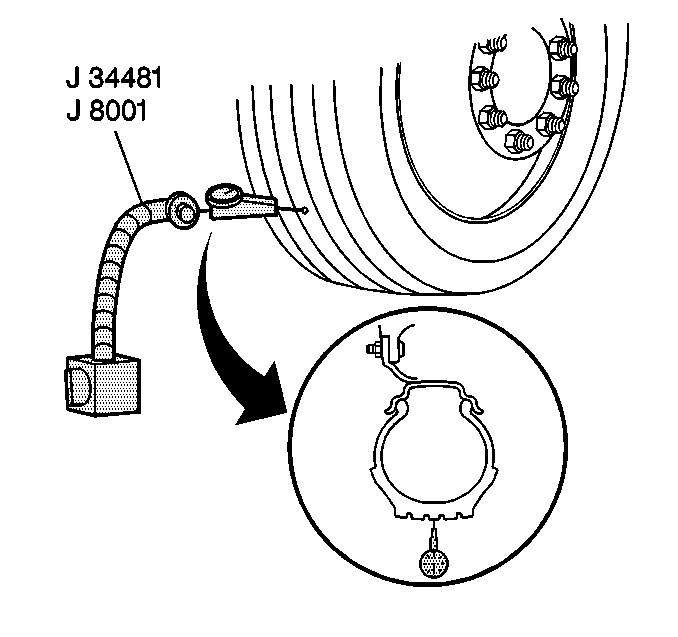 J 34481
J 8001