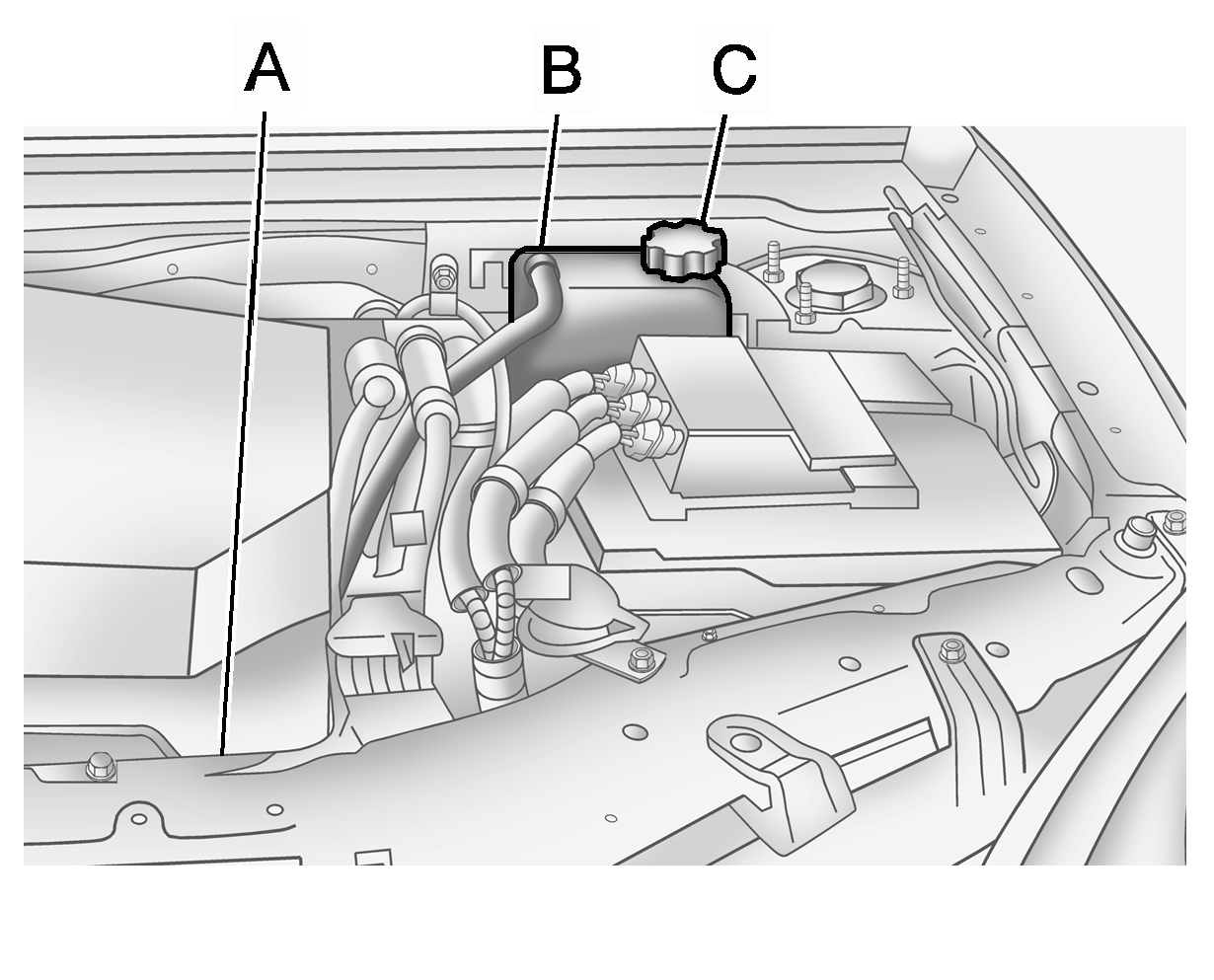 A
B
C