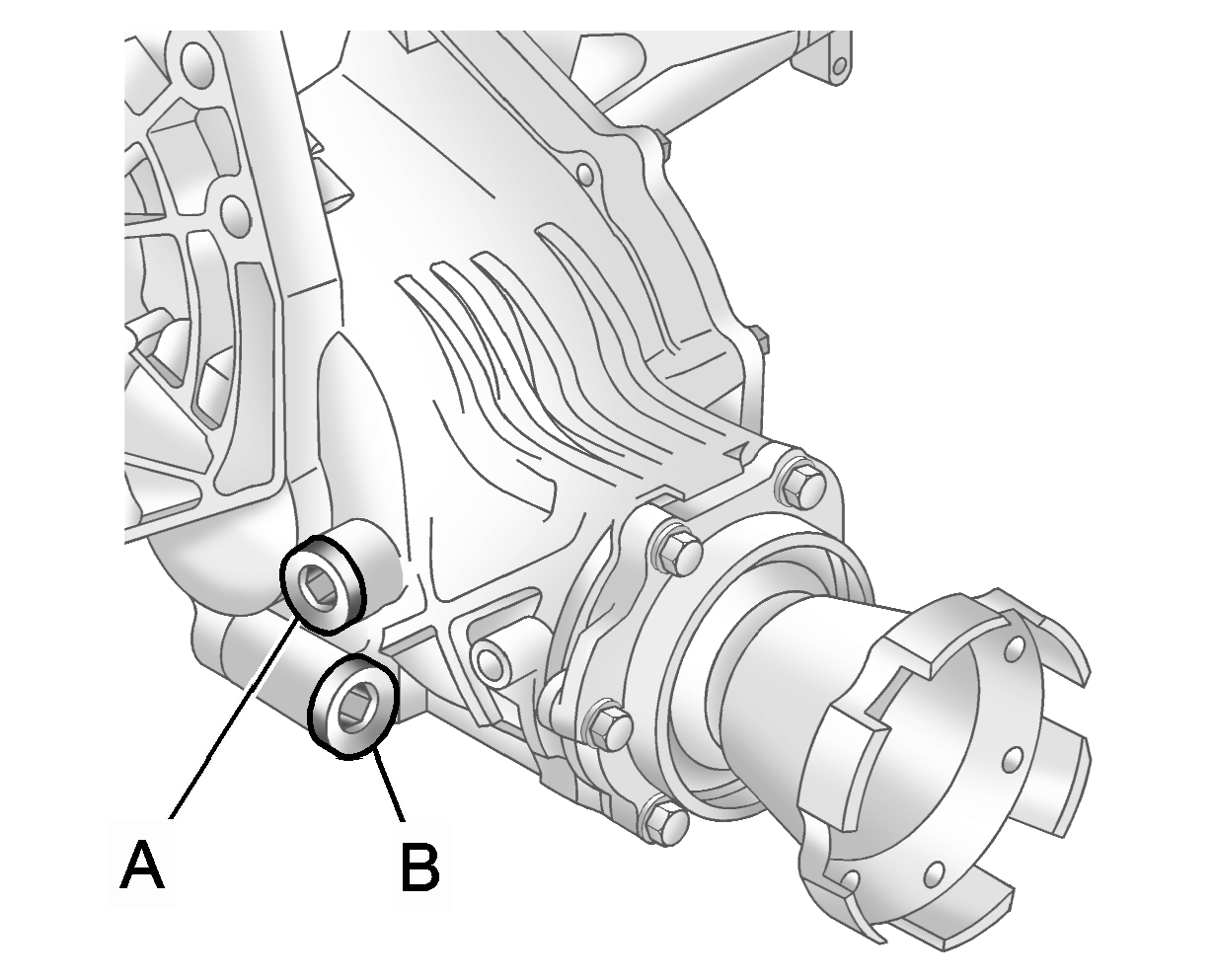 A
B