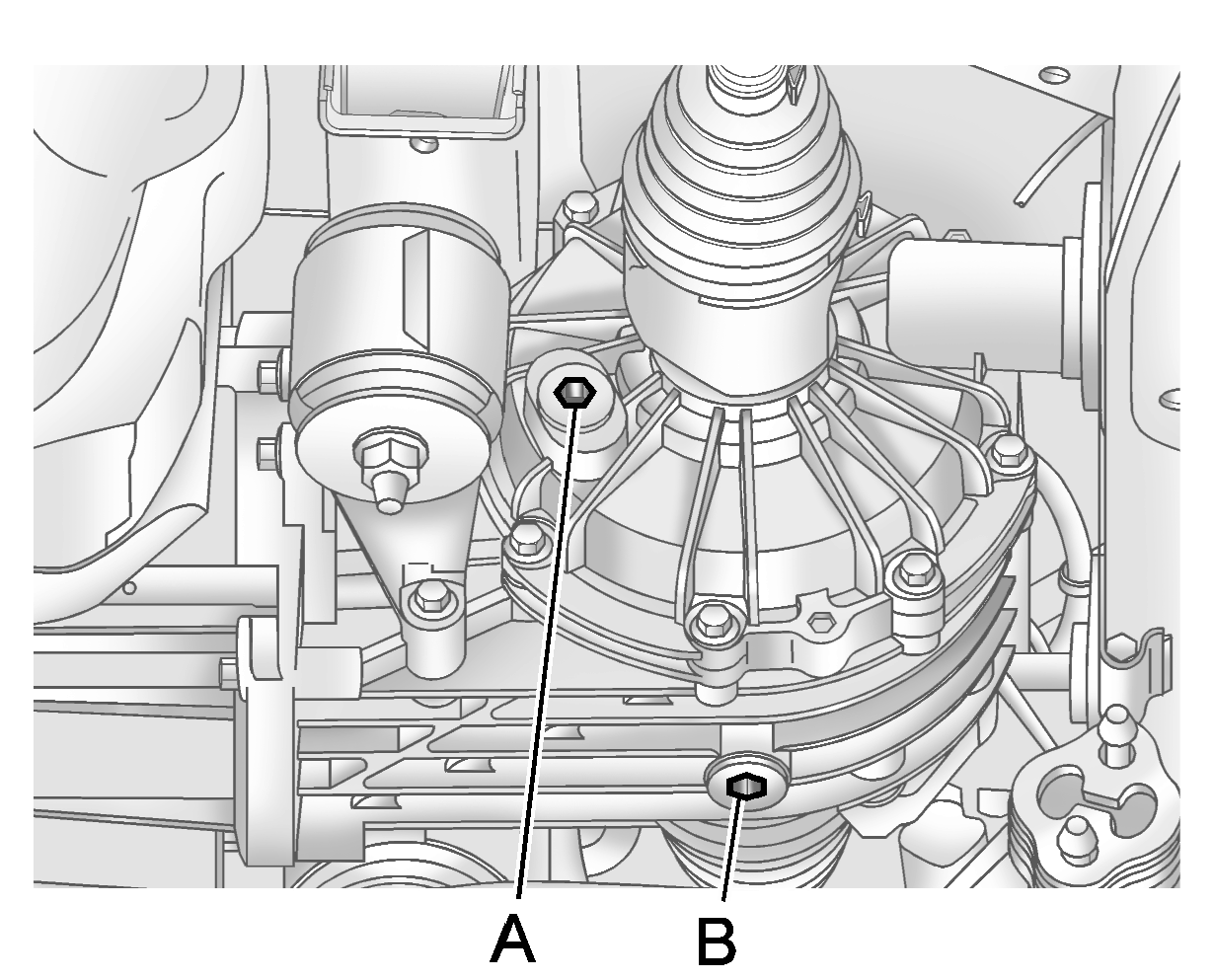 A B