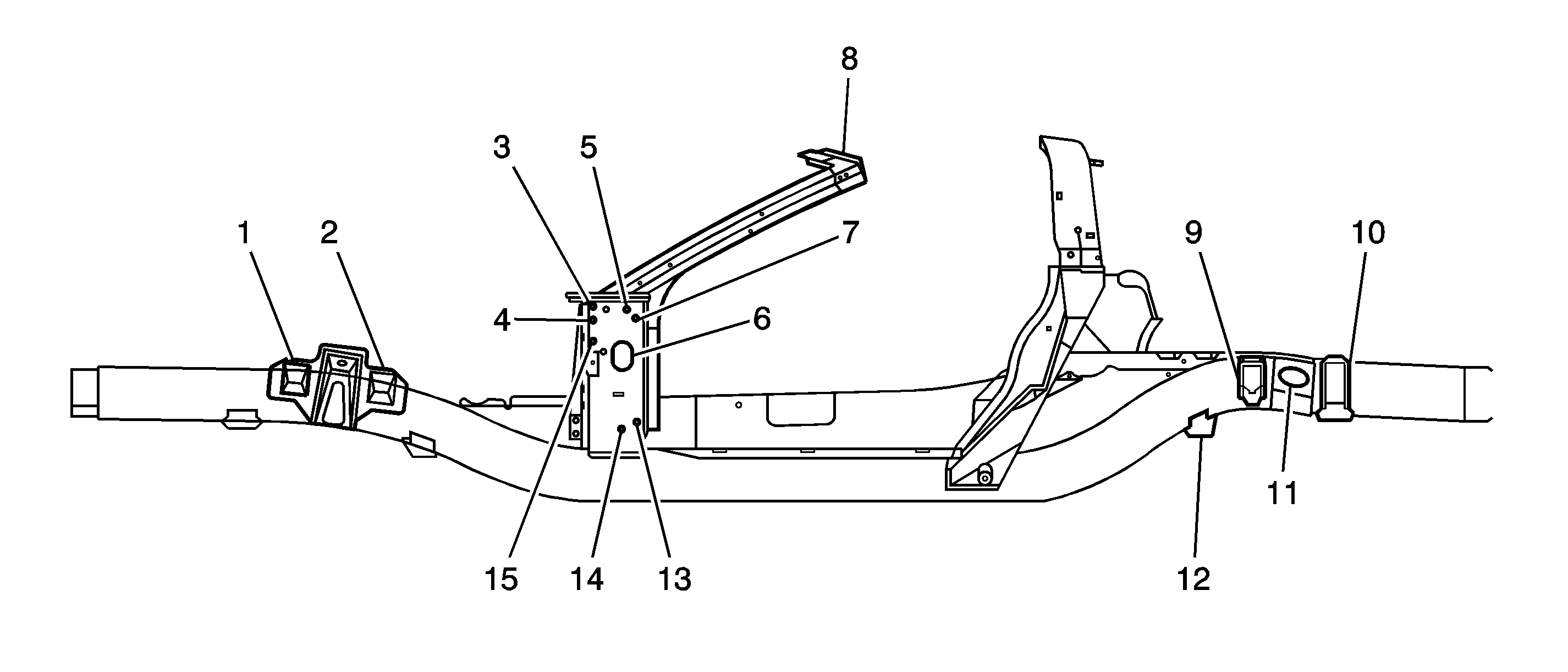 8

3 5

1 2 7 9 10

4 6

11

15 14 13 12