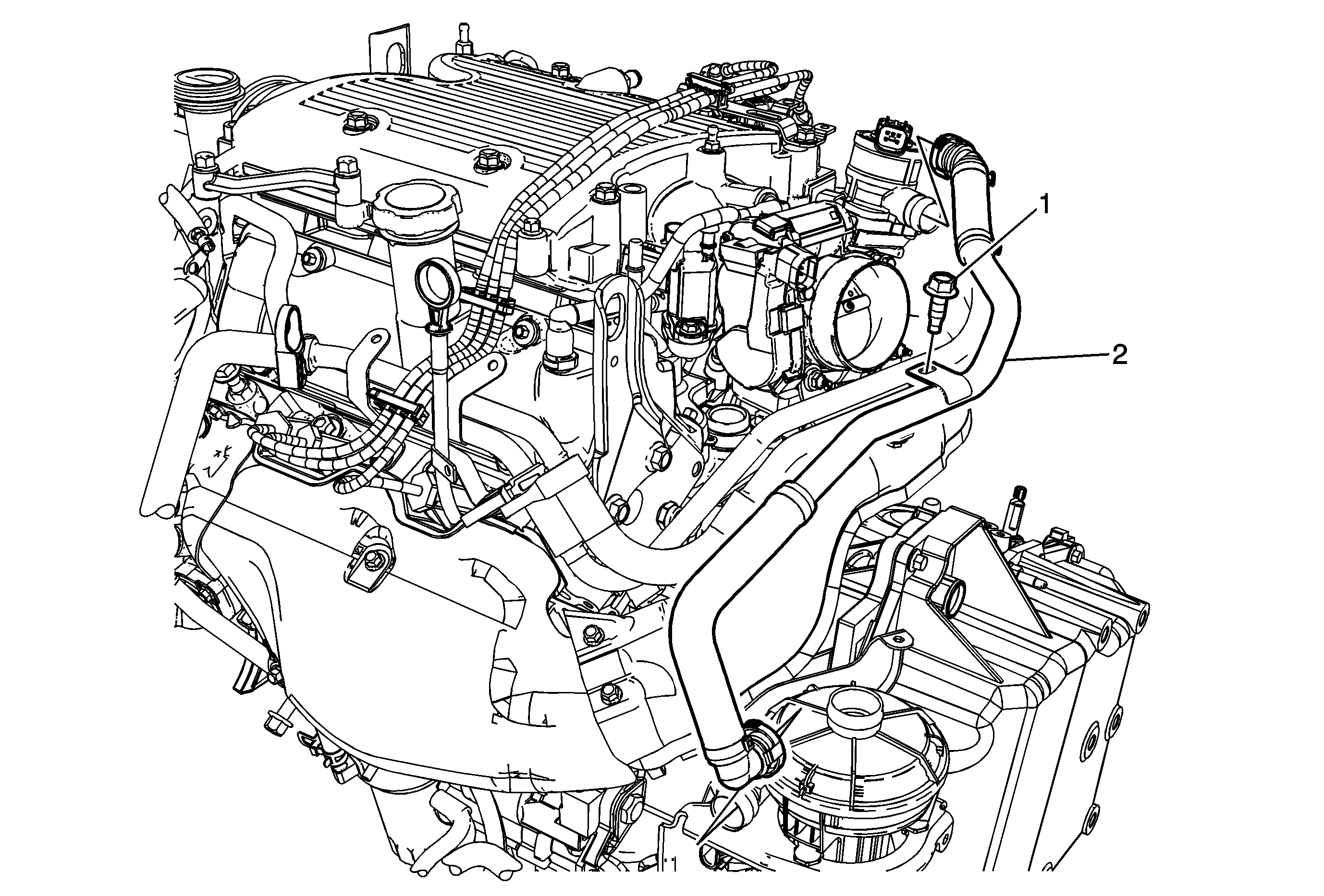 1

2