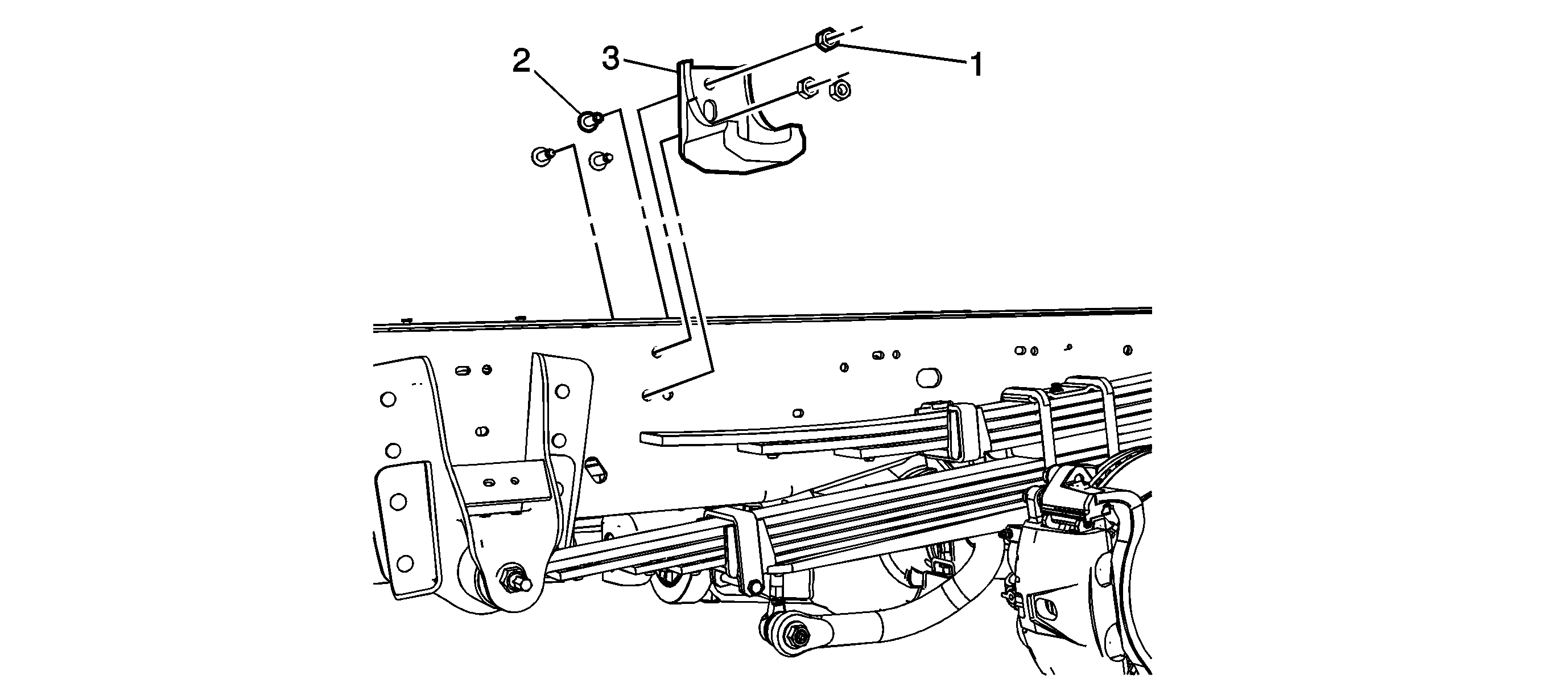 2
3
1