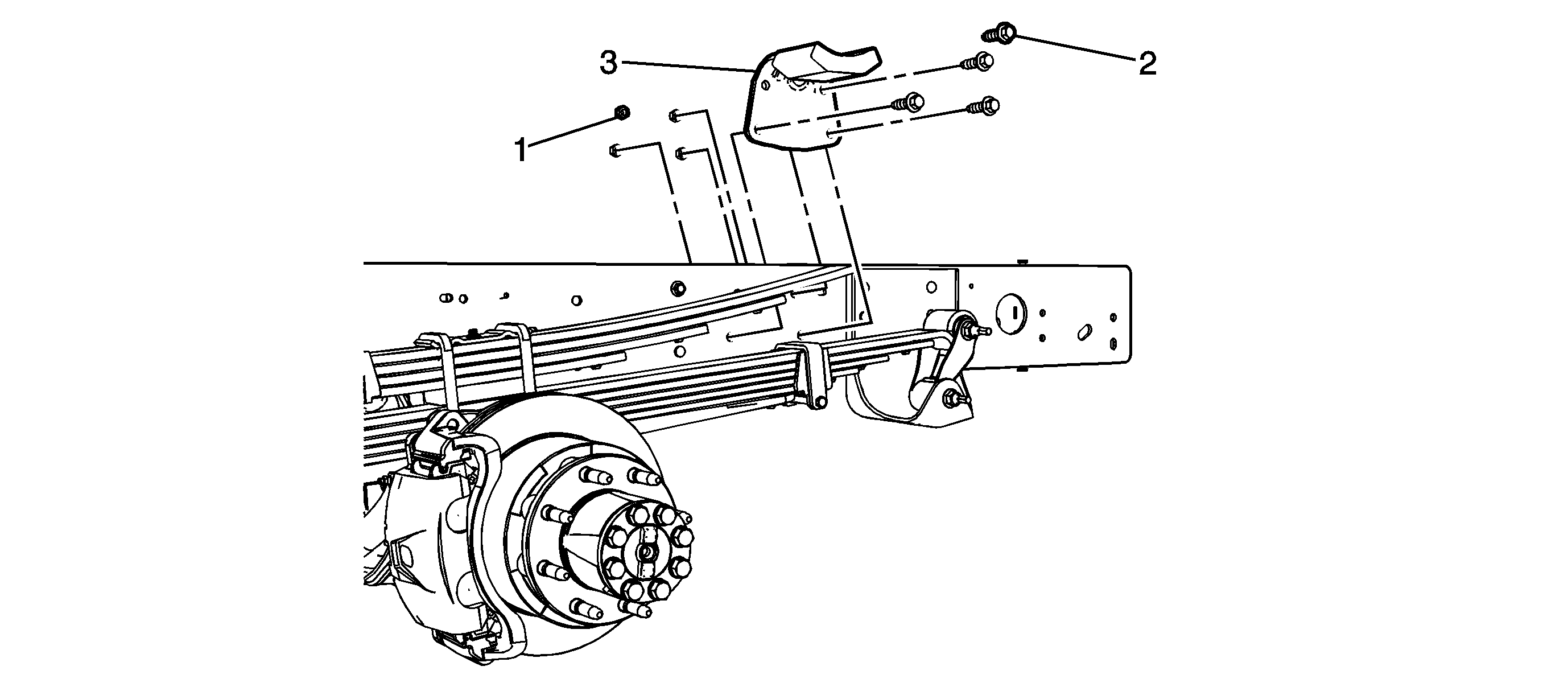 3
2
1