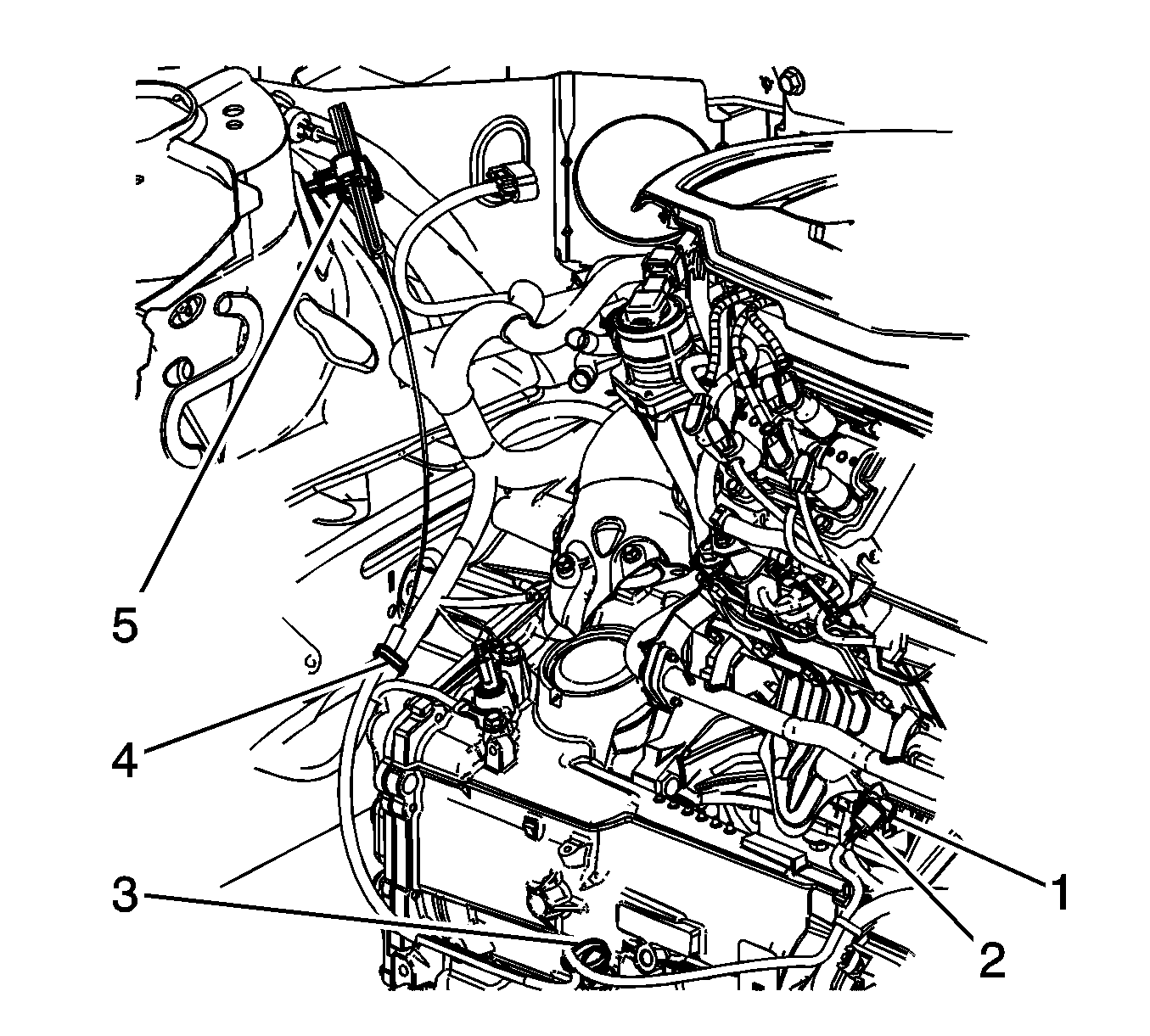 5
4
3
1
2