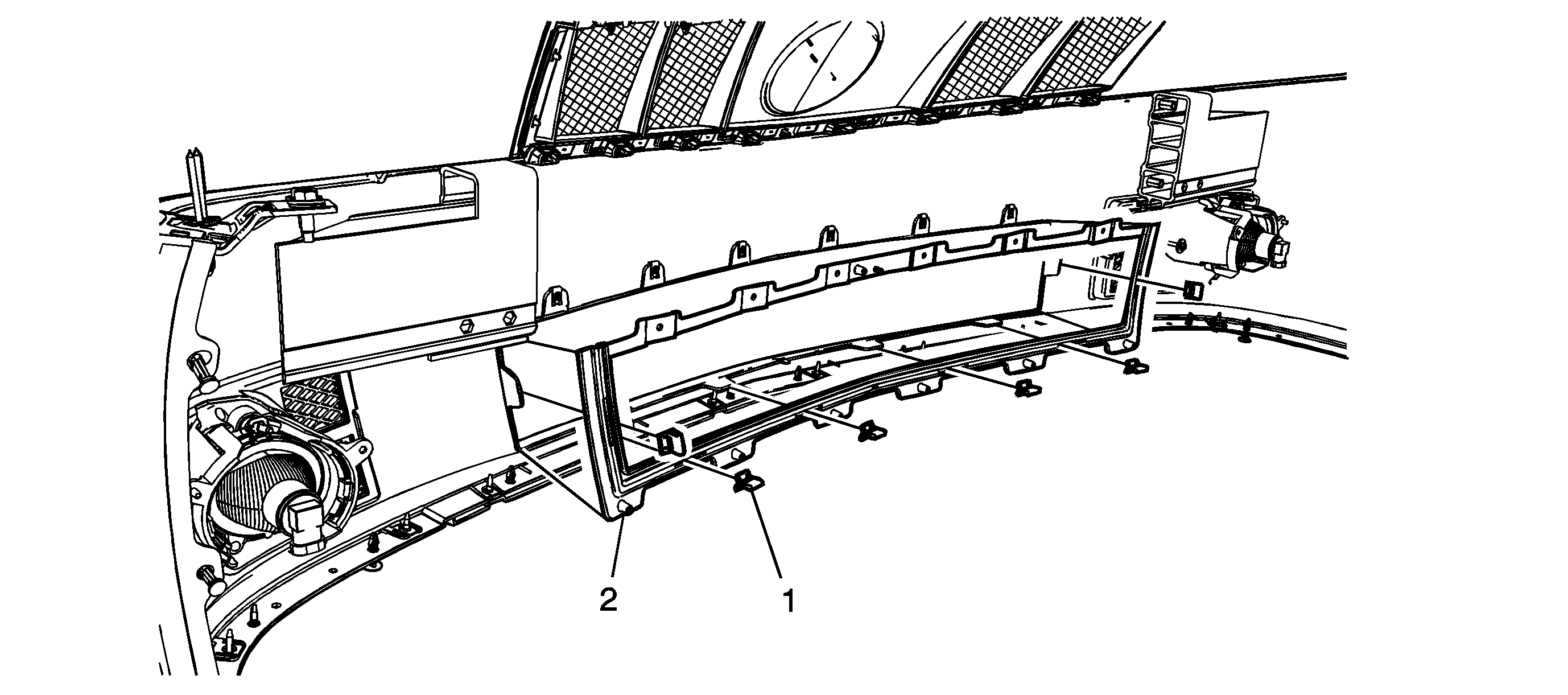 2
1