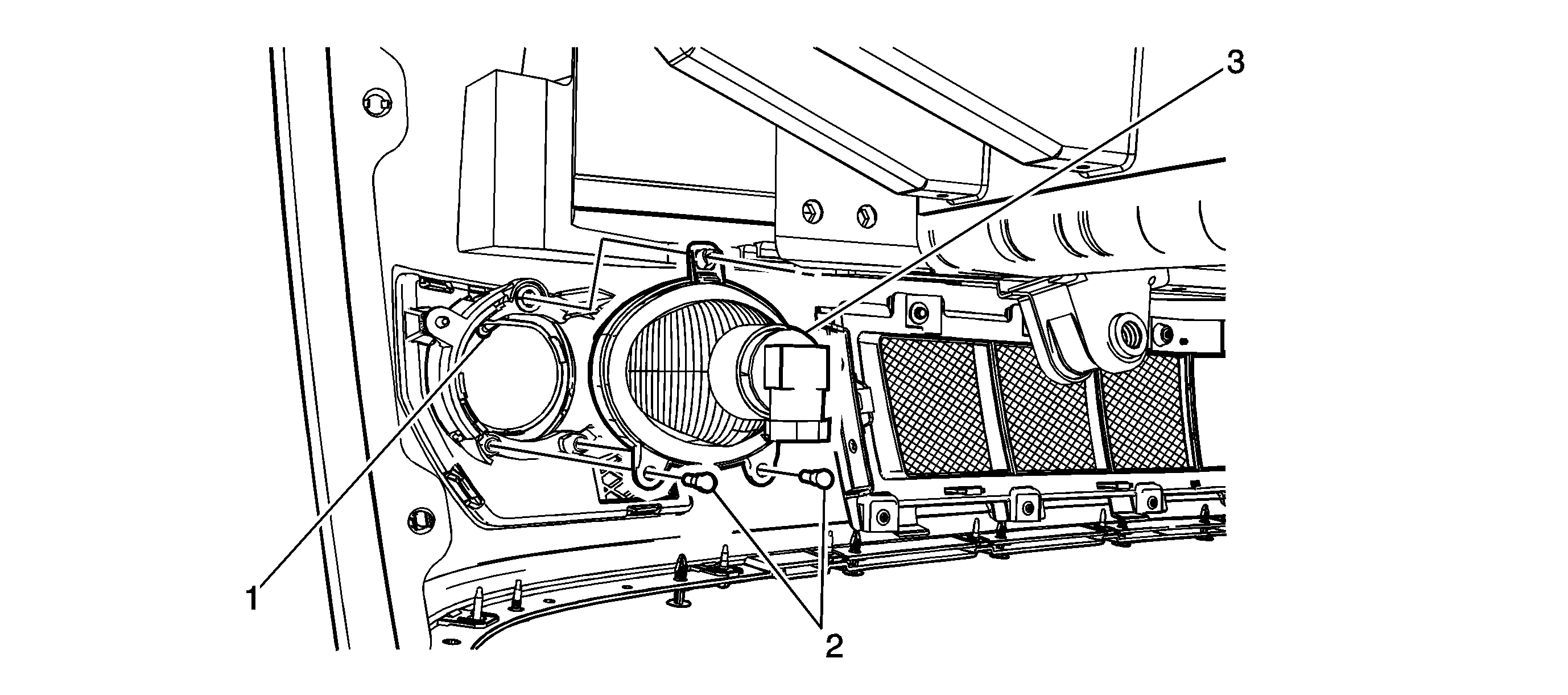 3
1
2