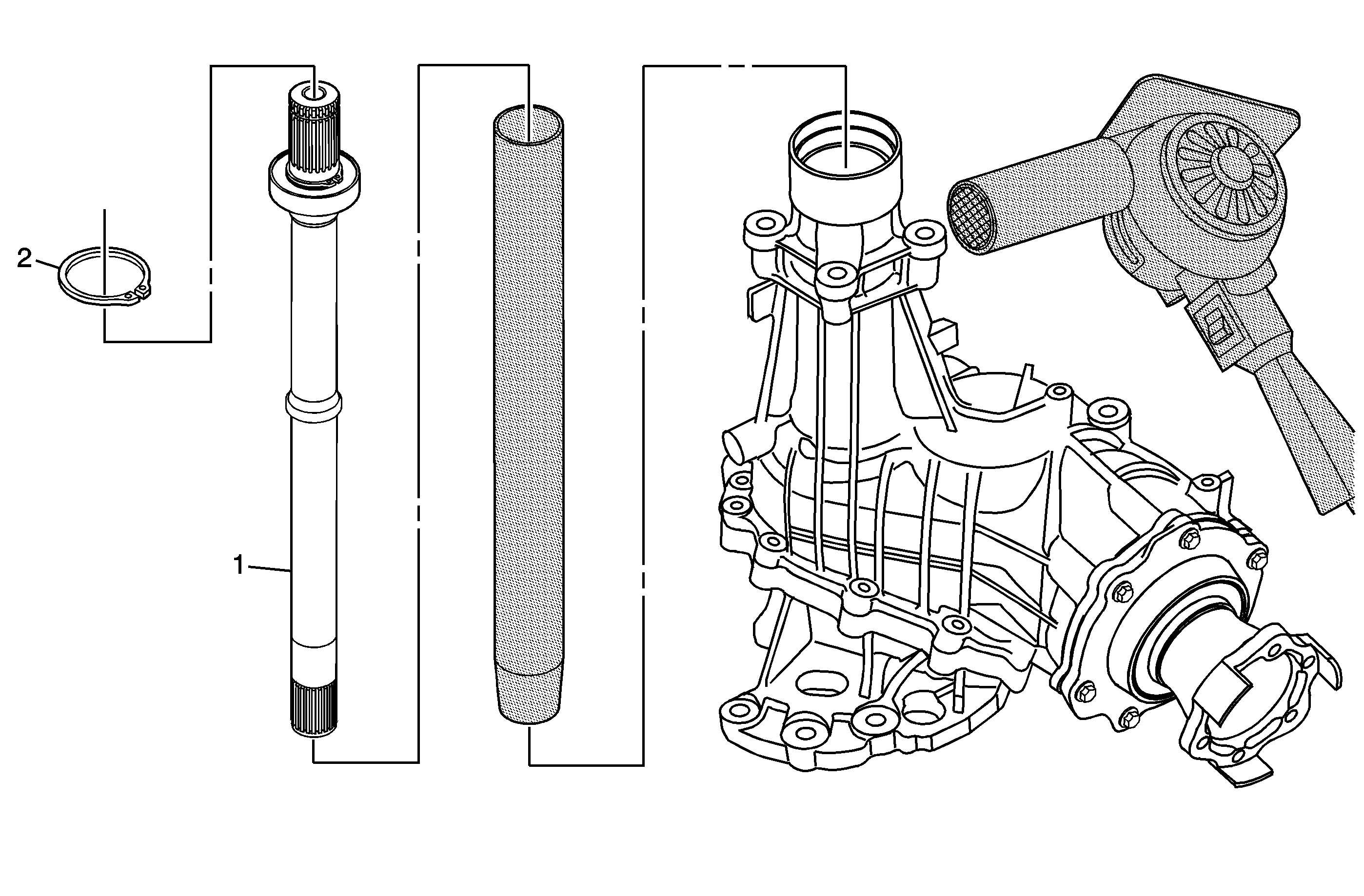 2

1