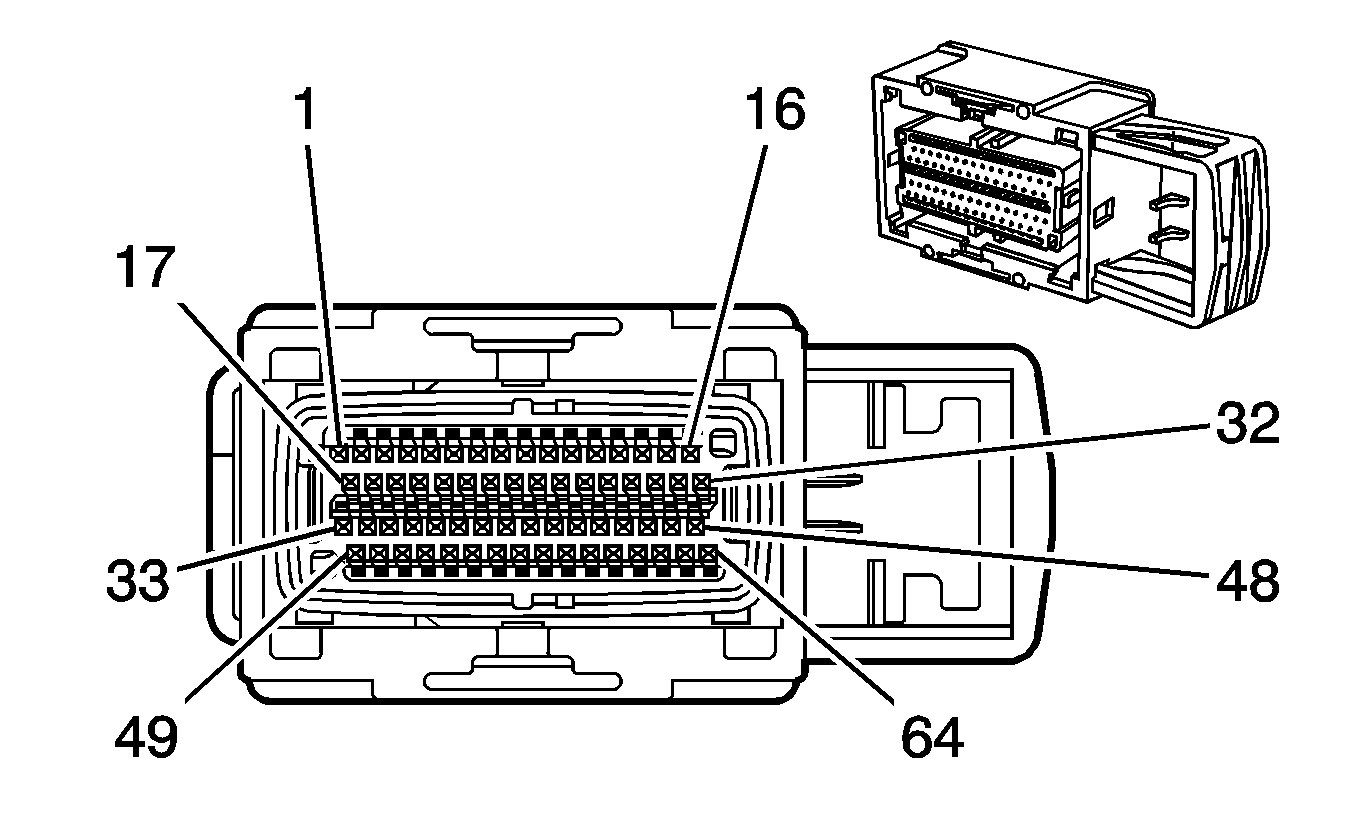 1
16
17
32
33
48
49
64