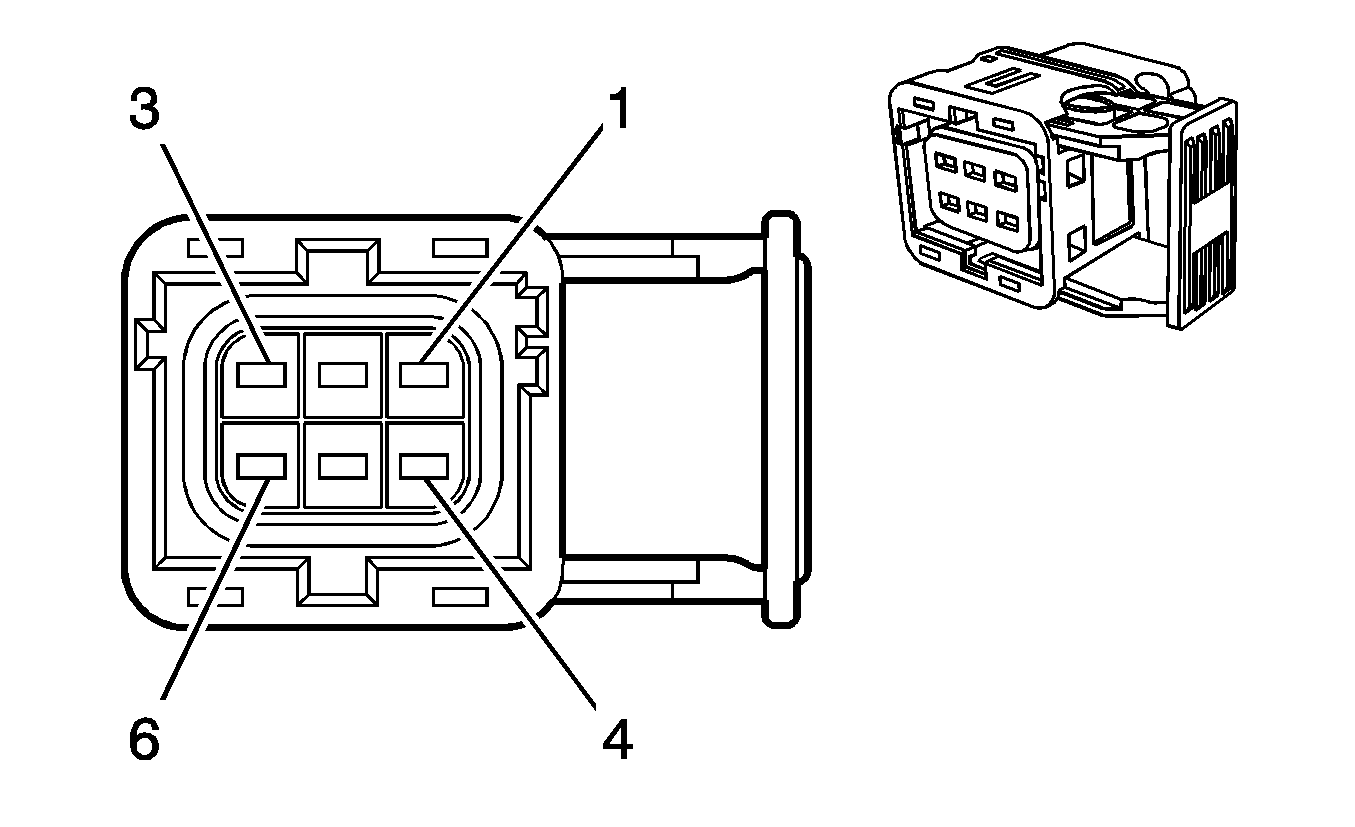 3
1
6
4