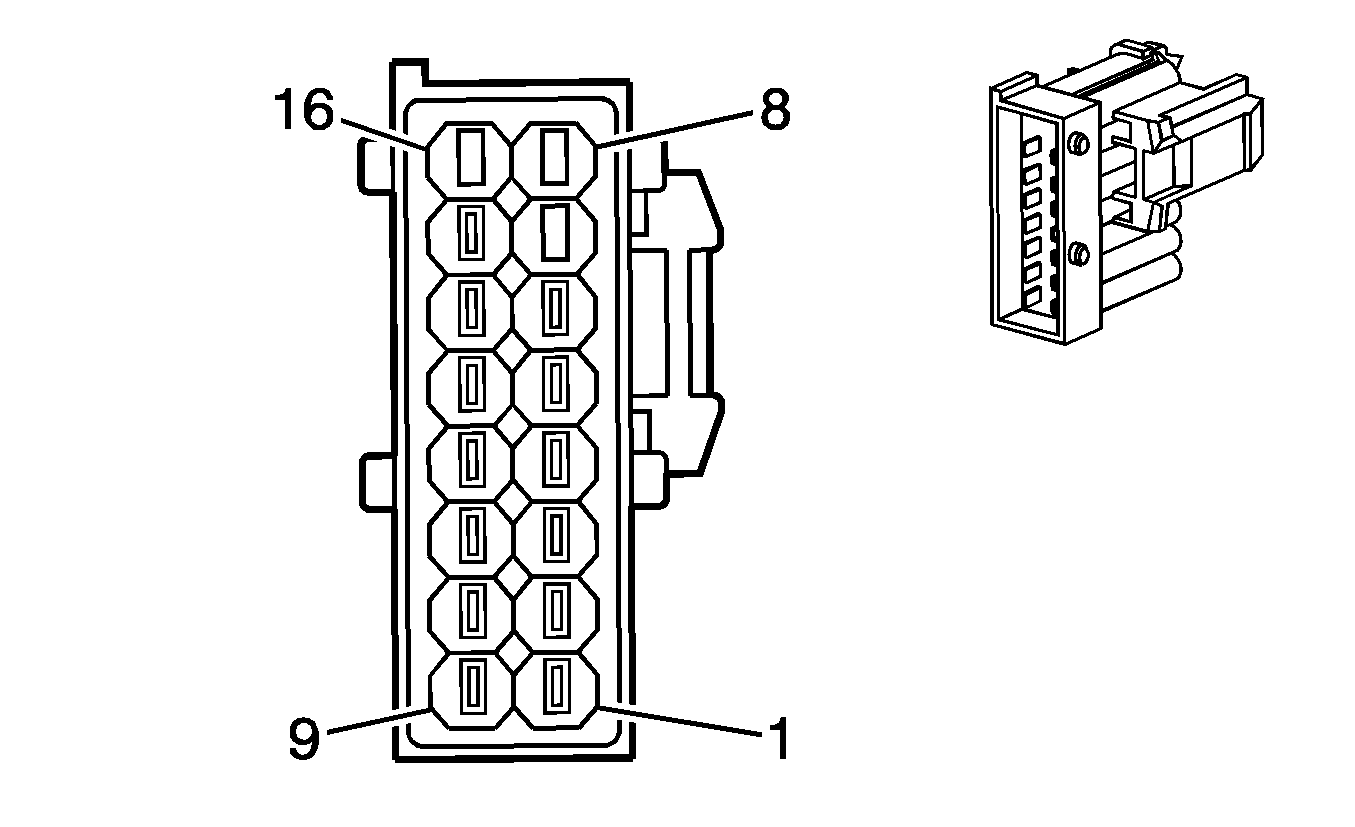 16
8
9
1