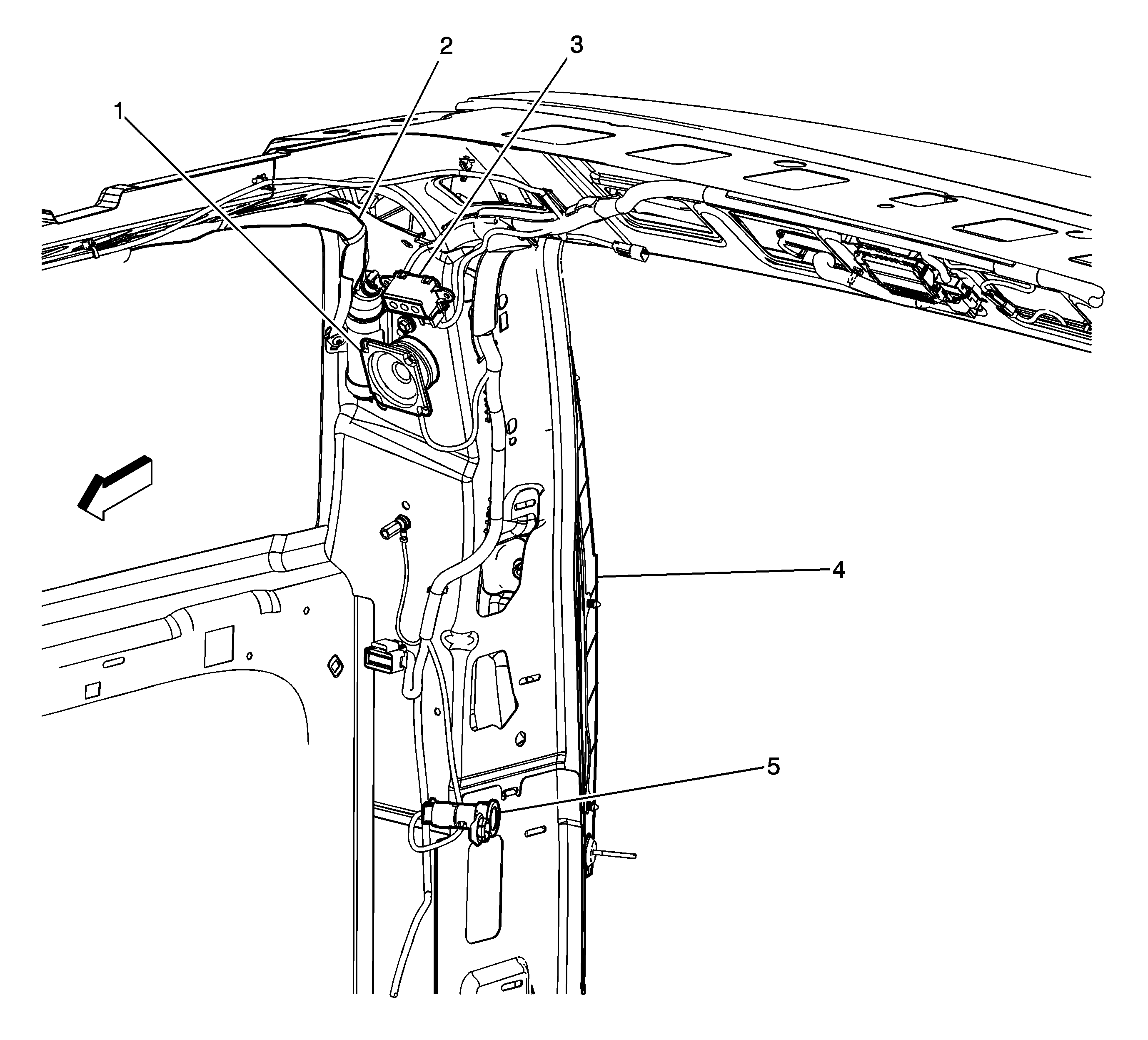 2
3
1
4
5