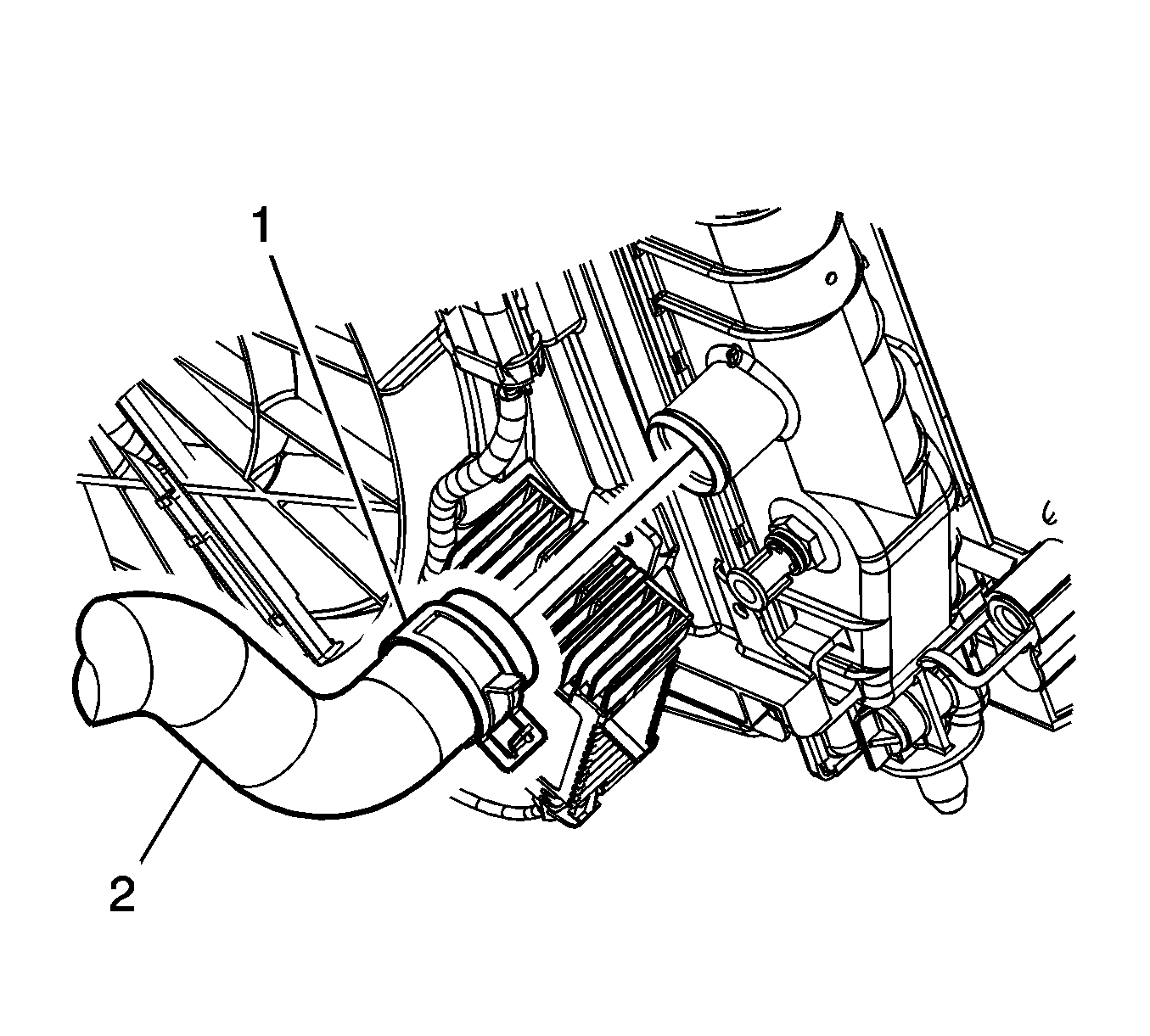 1

2