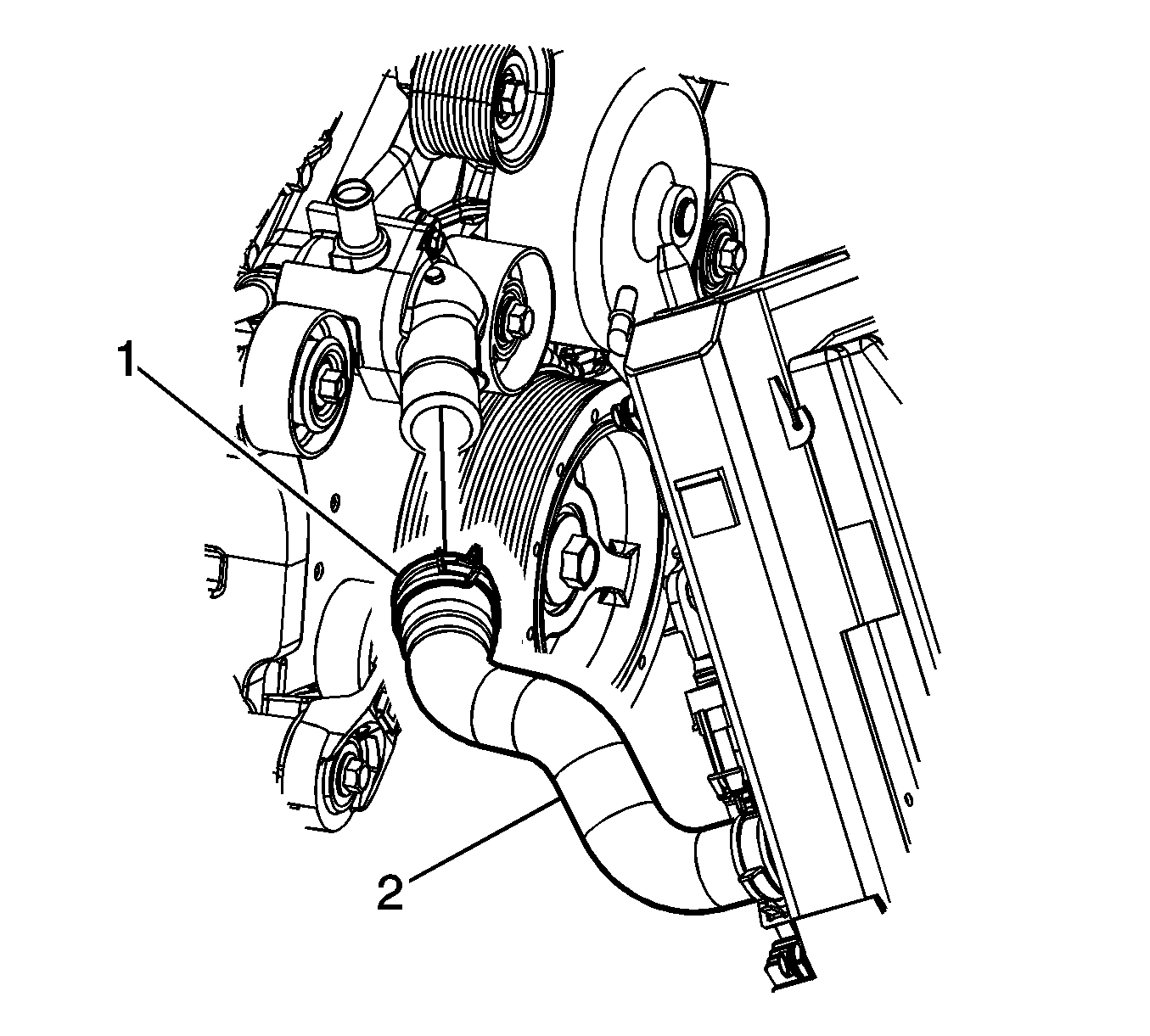 1
2