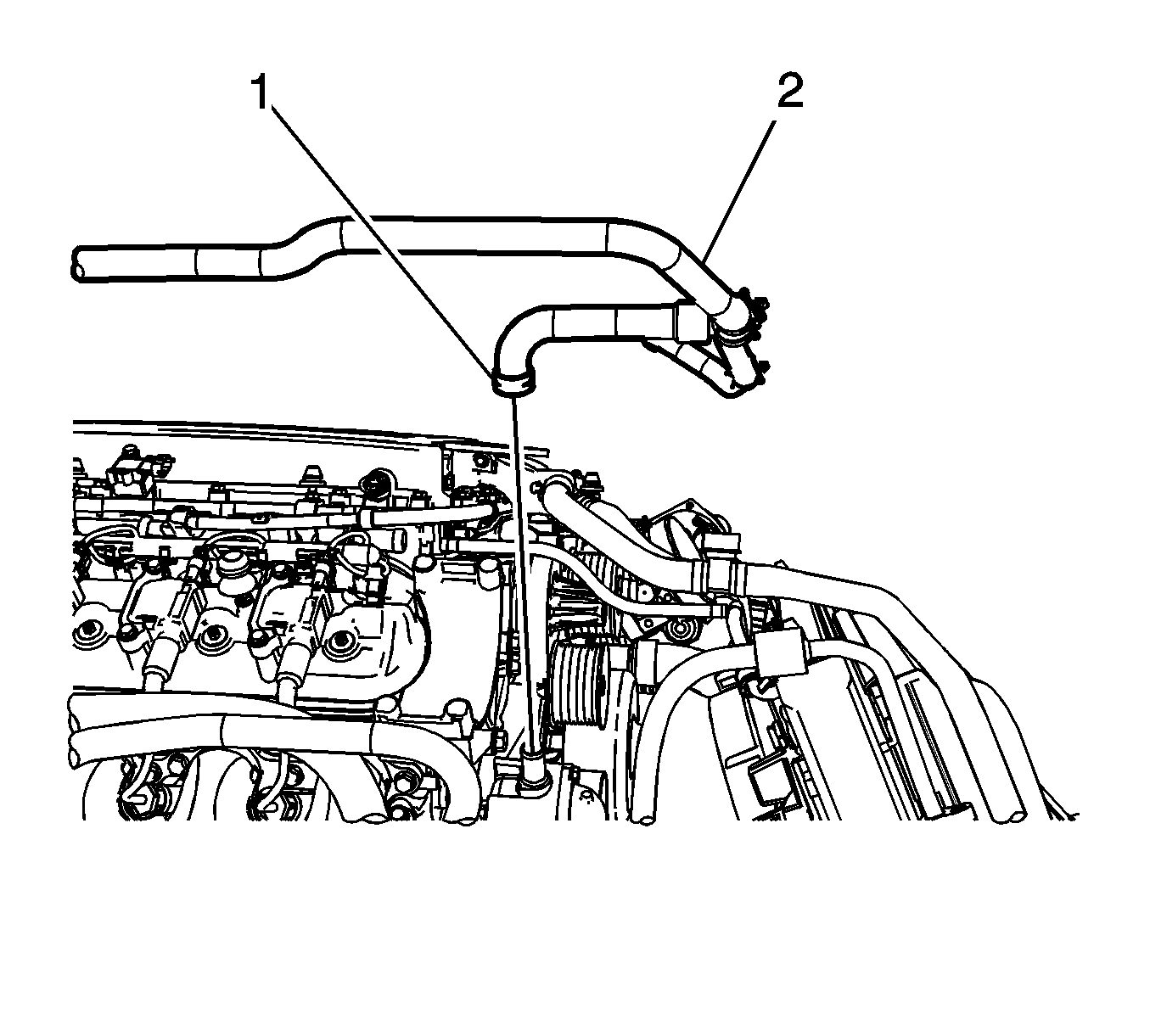 1
2