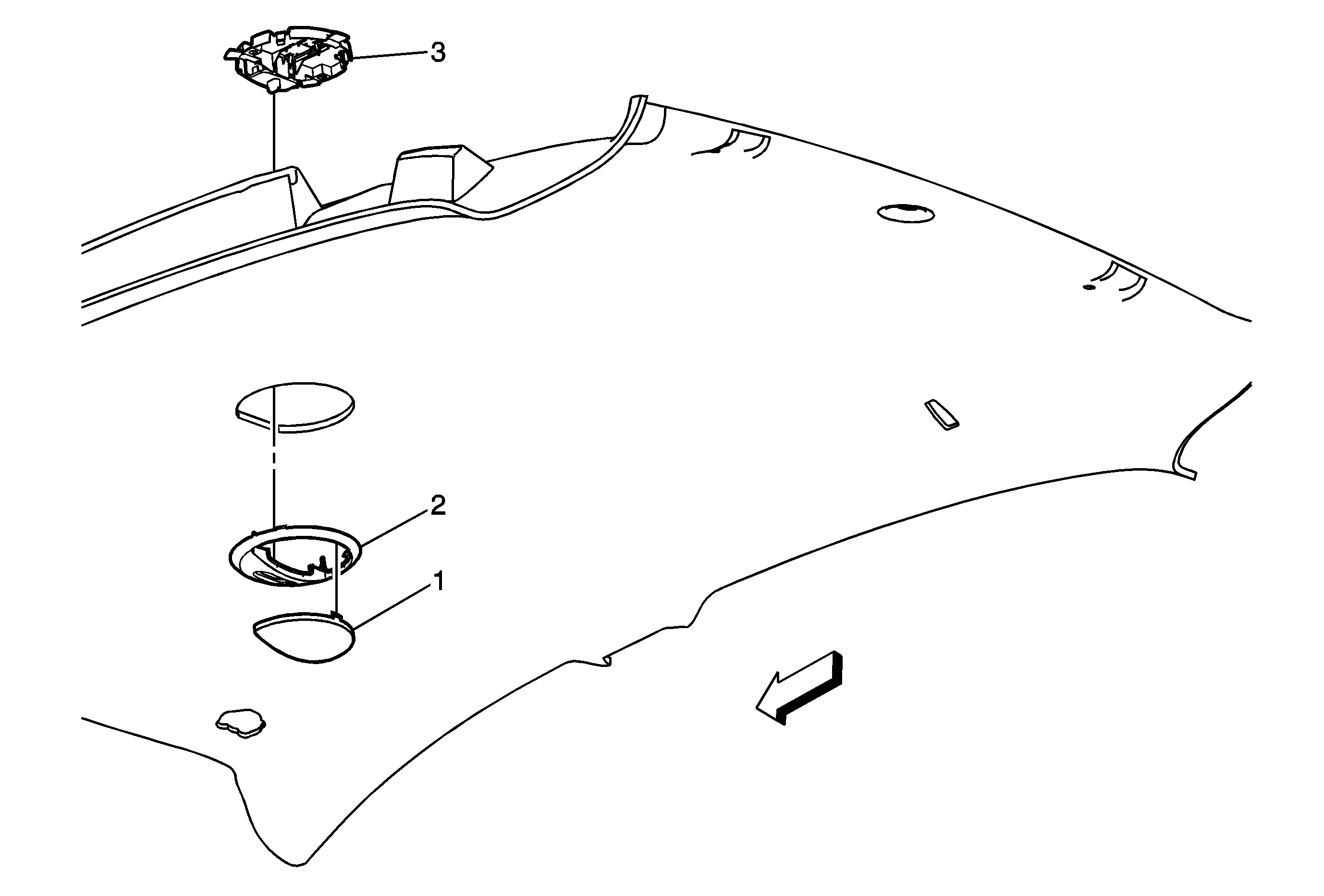 3

2

1