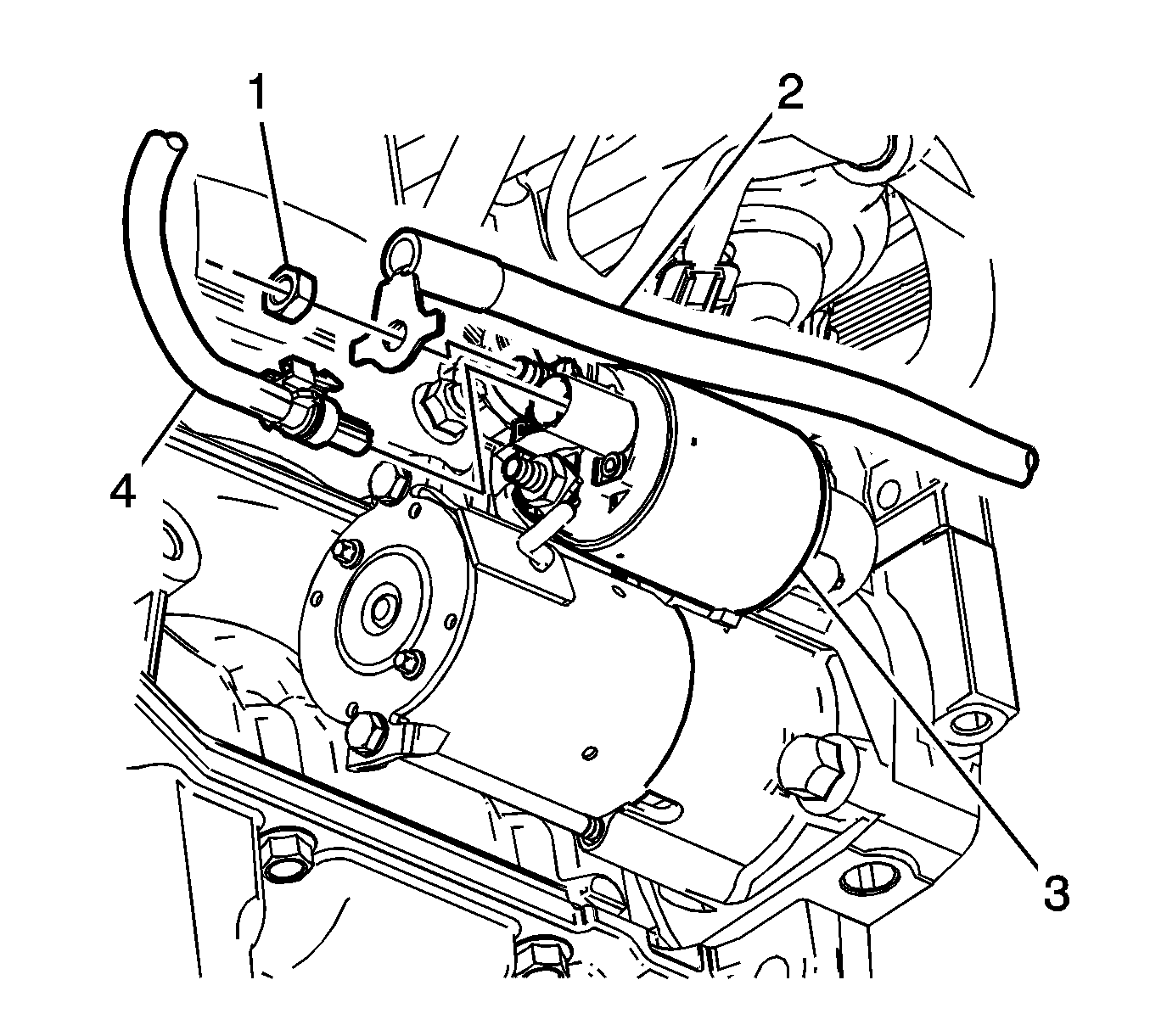 1
2
4
3