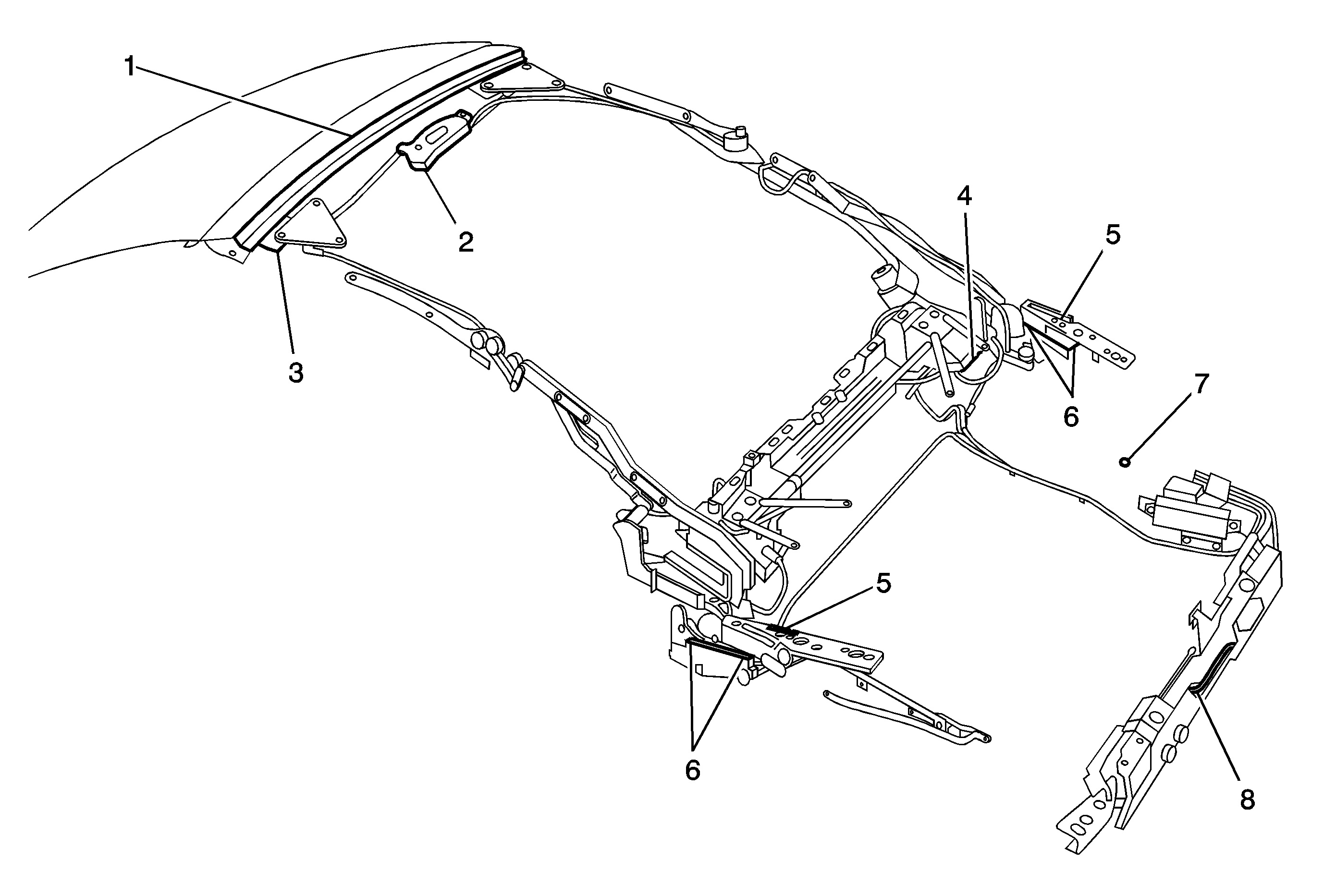 1
2
3
4
5
6
7
5
6
8