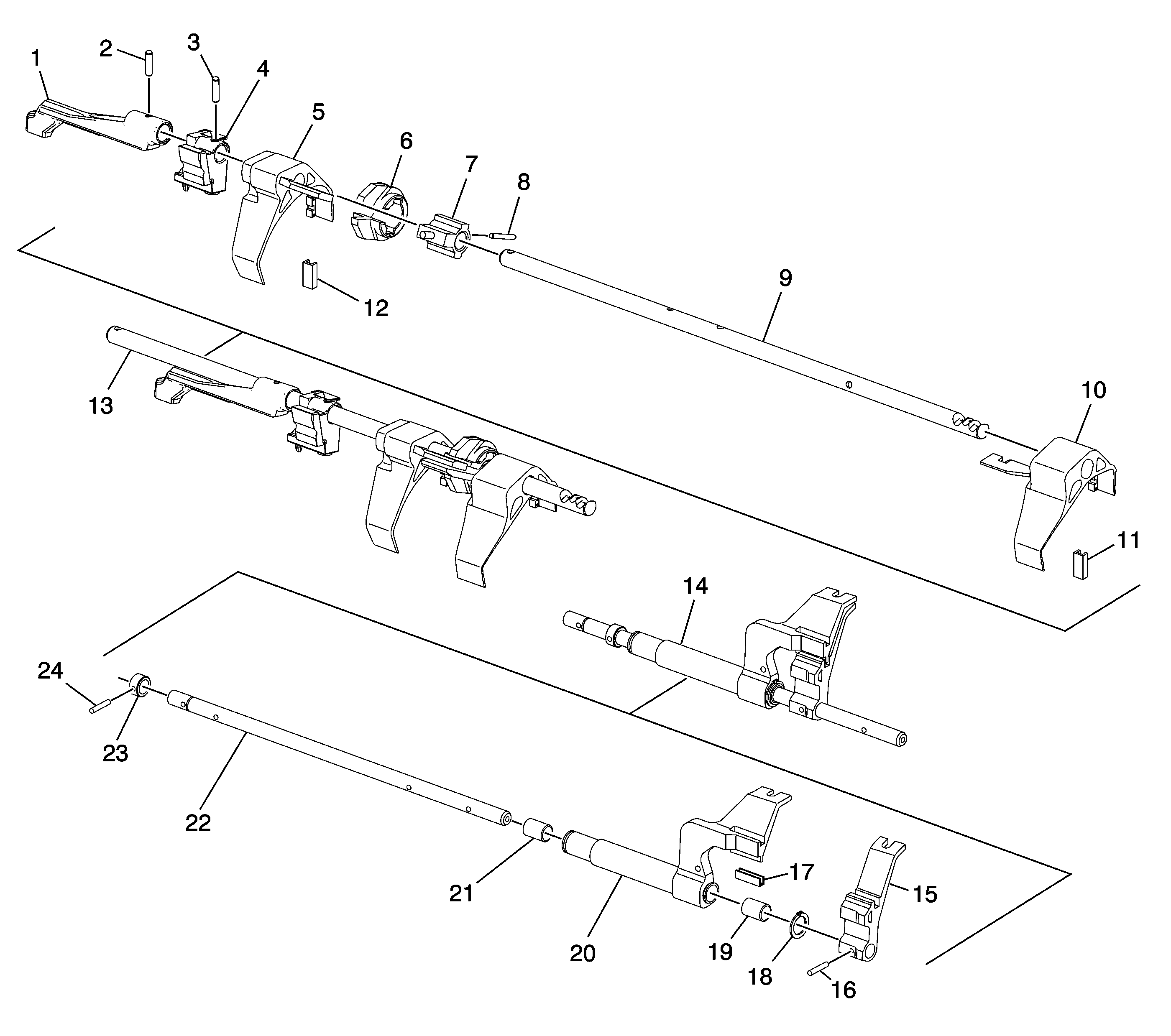 1
2
3
4
5
6
7
8
9
10
11
12
13
14
15
16
17
18
19
20
21
22
23
24