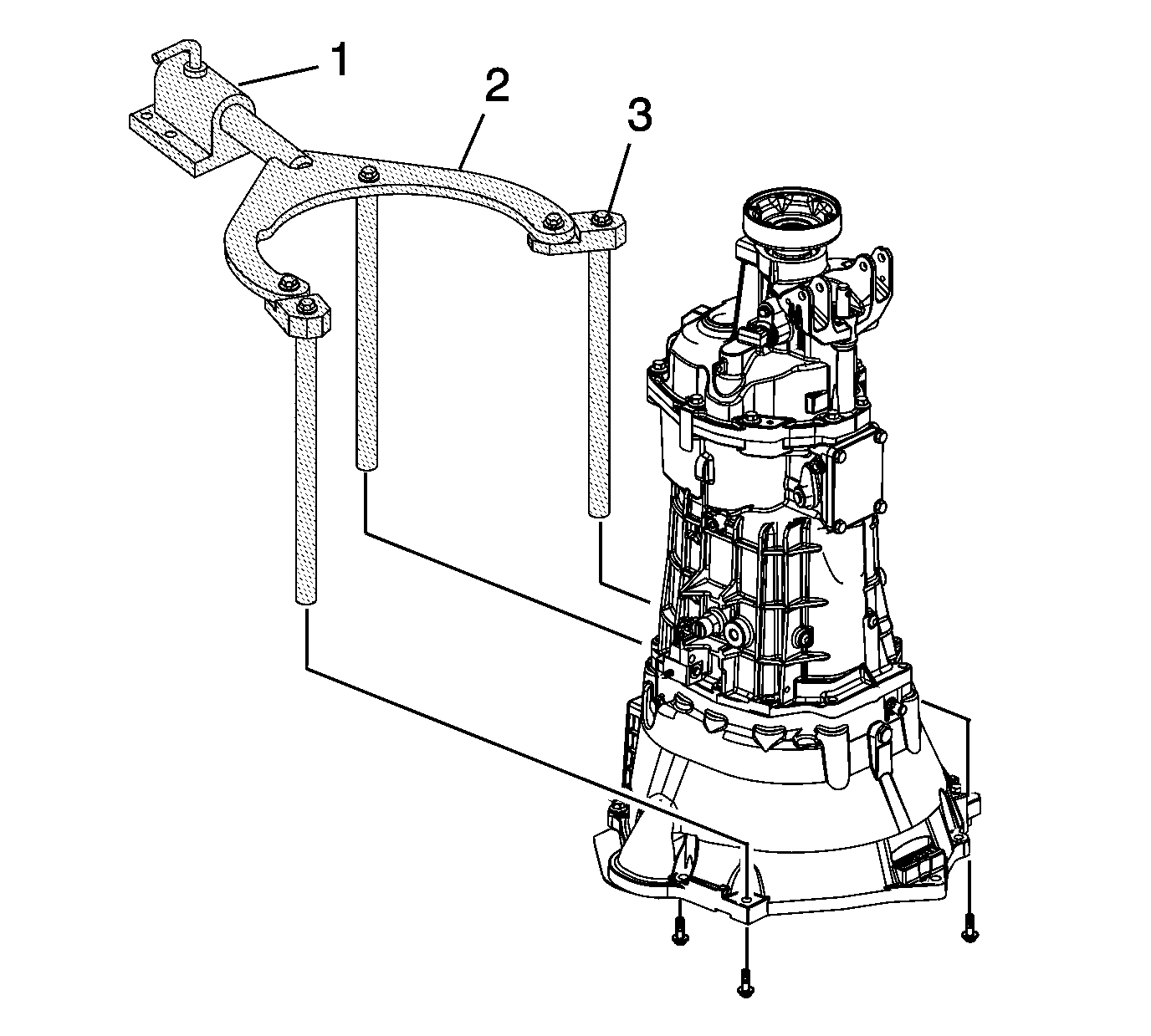 1
2
3