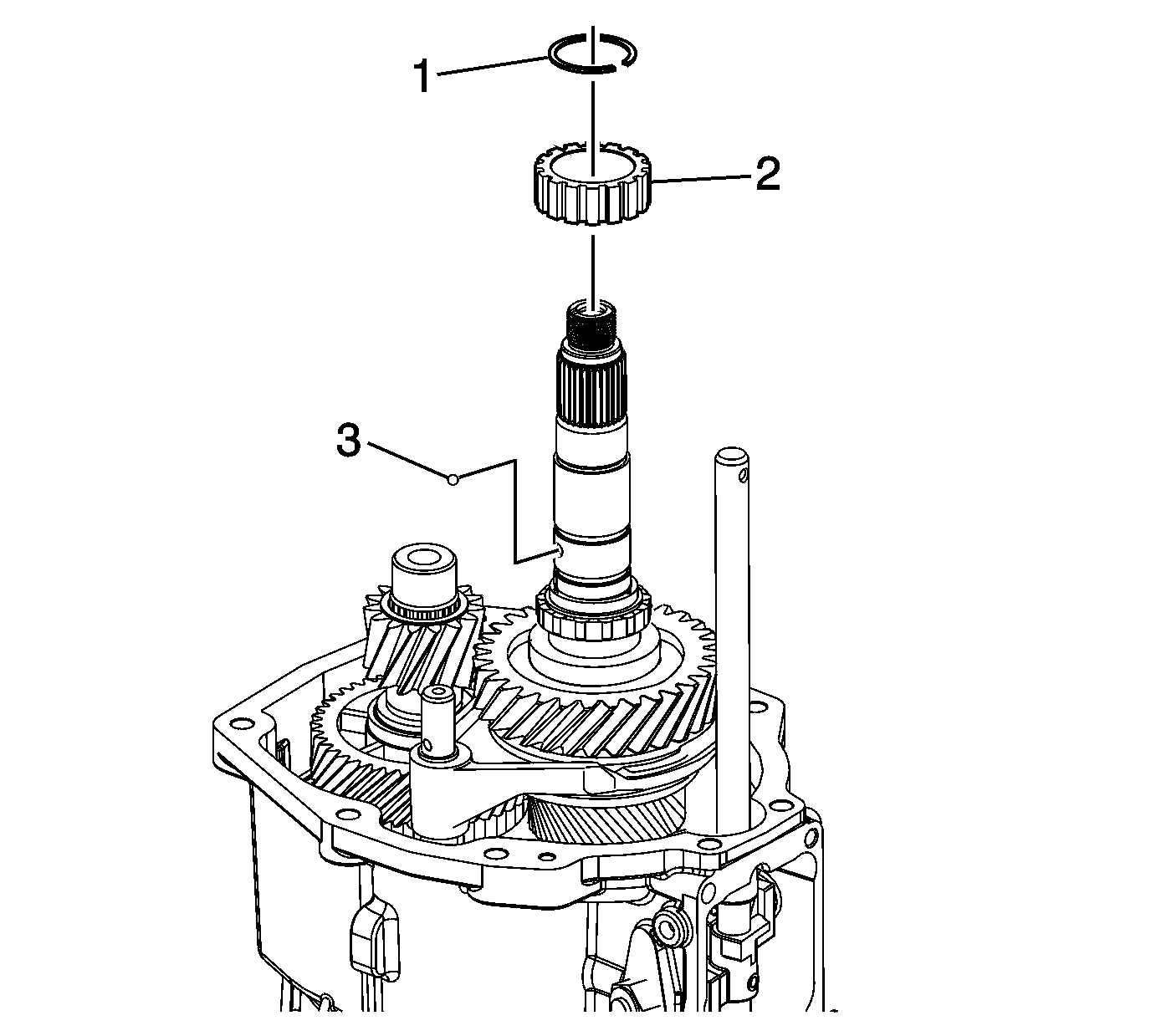 1
2
3