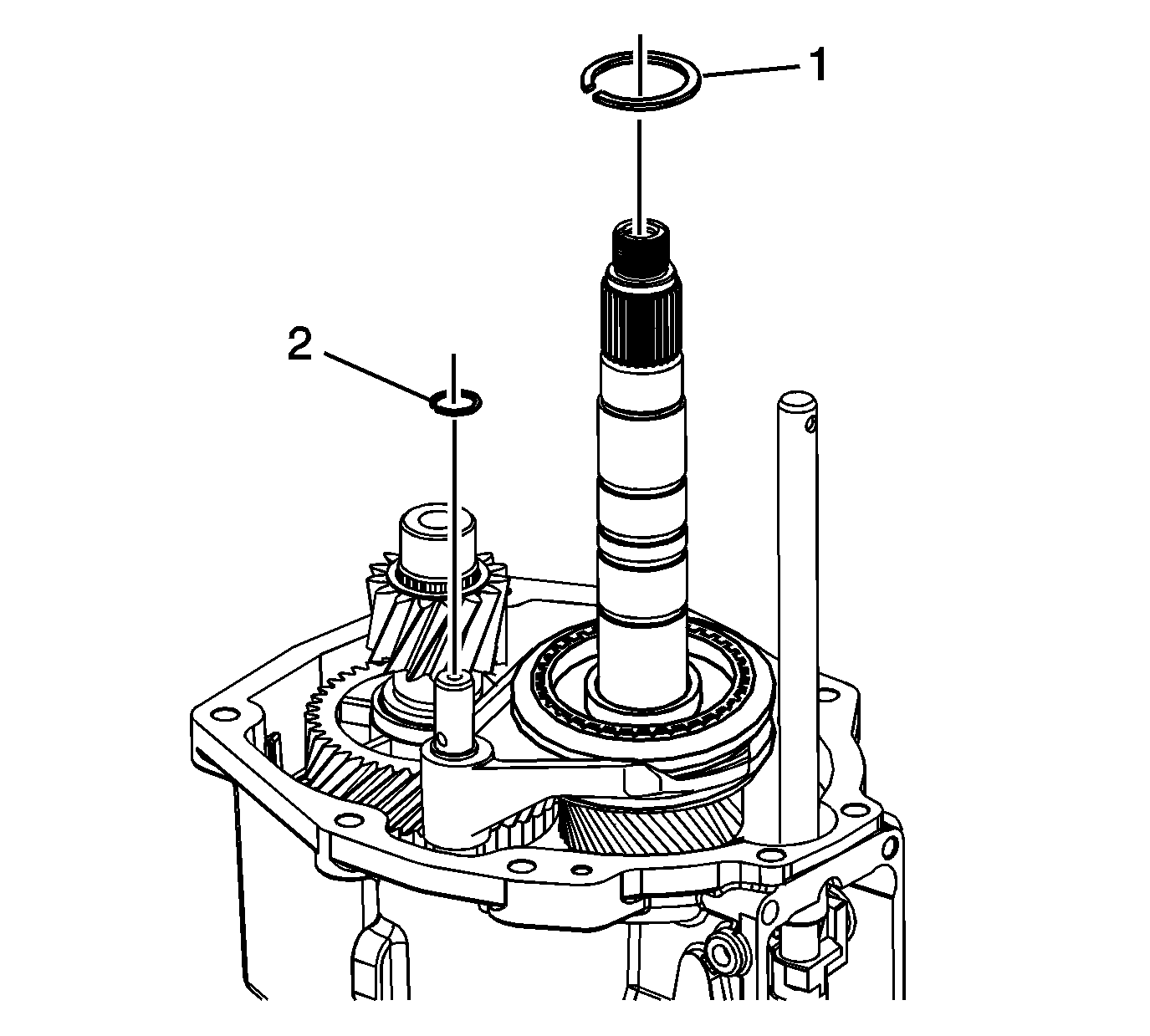 1

2