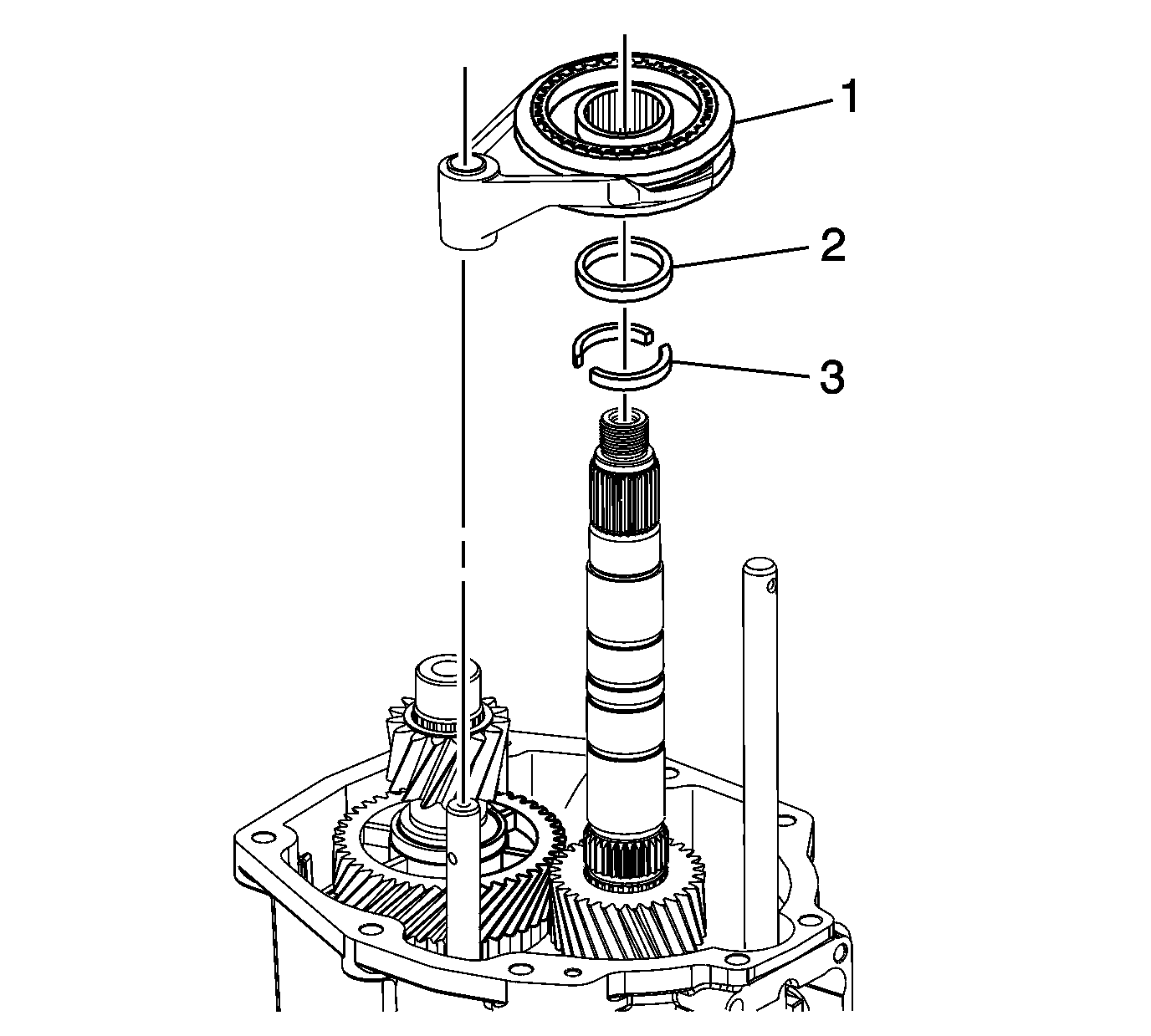 1
2
3