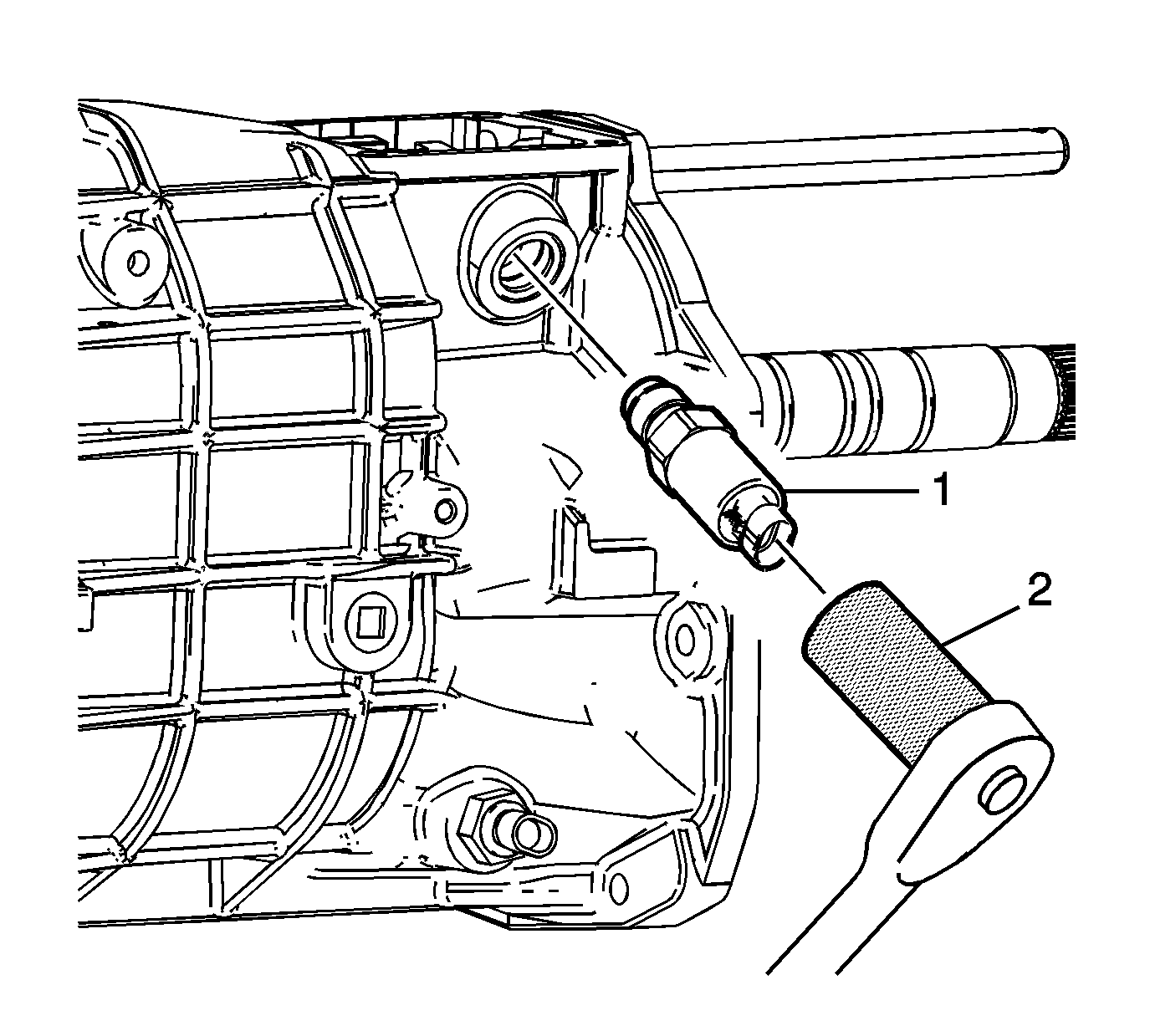 1
2