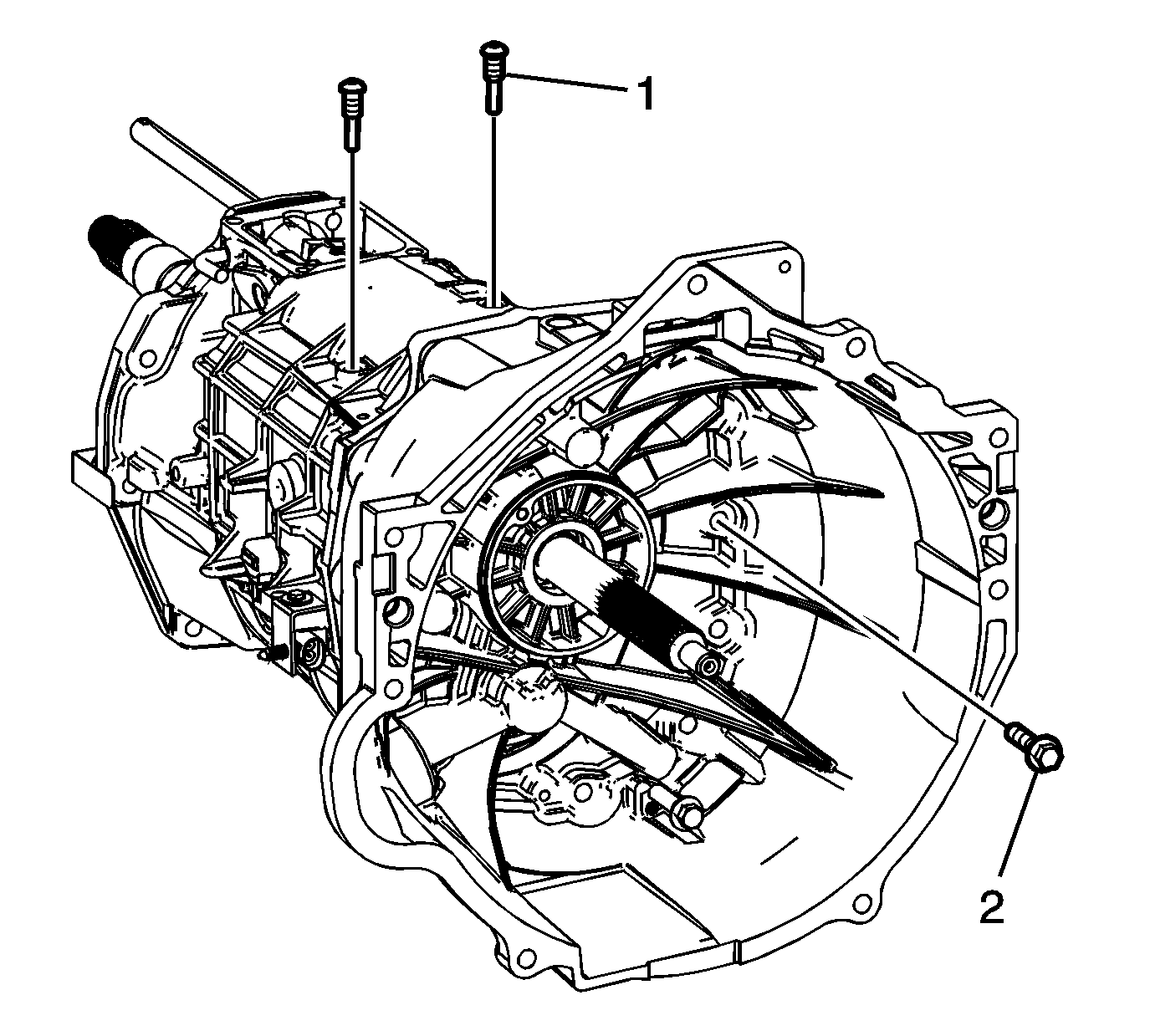 1

2