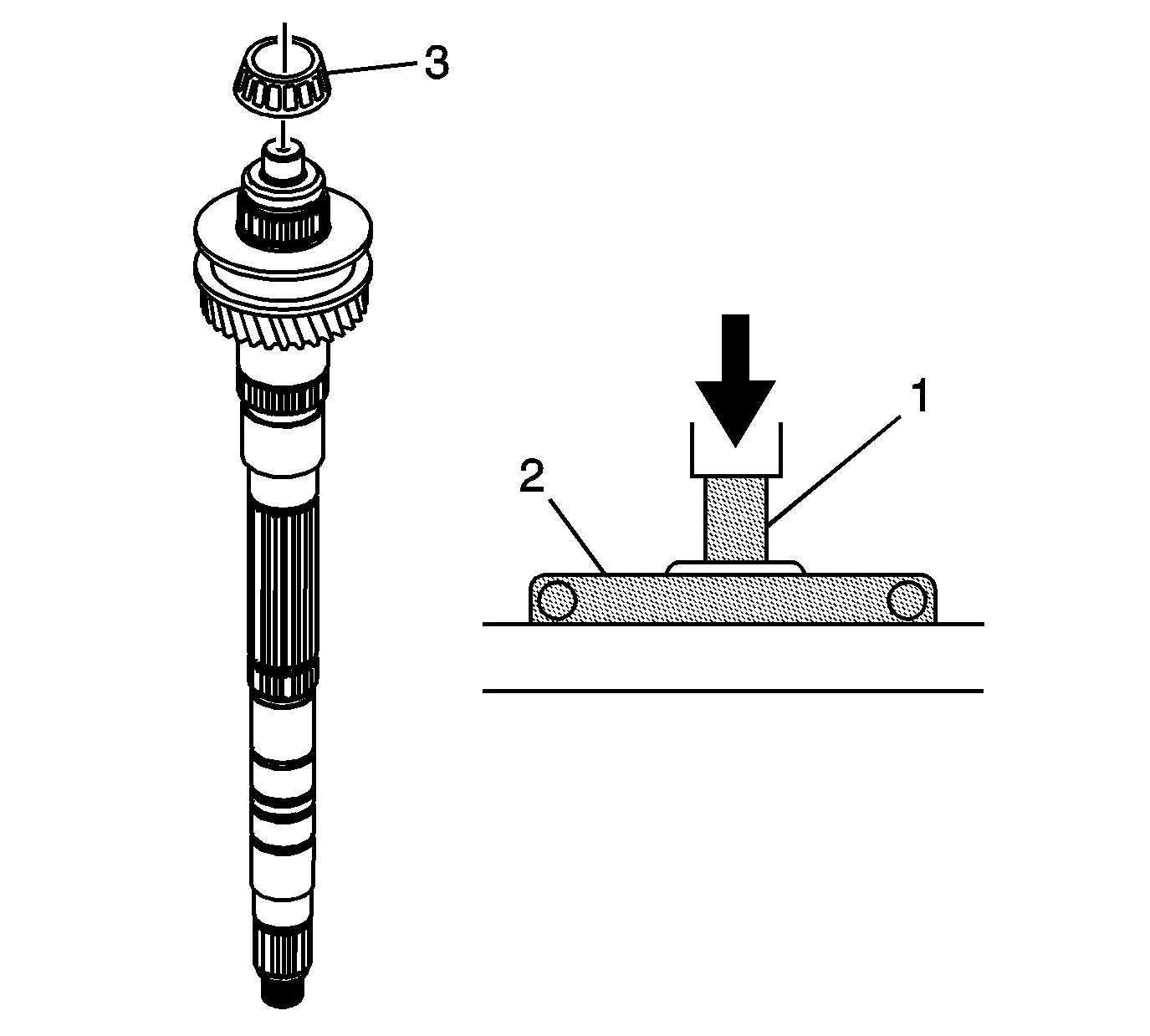 3
1
2