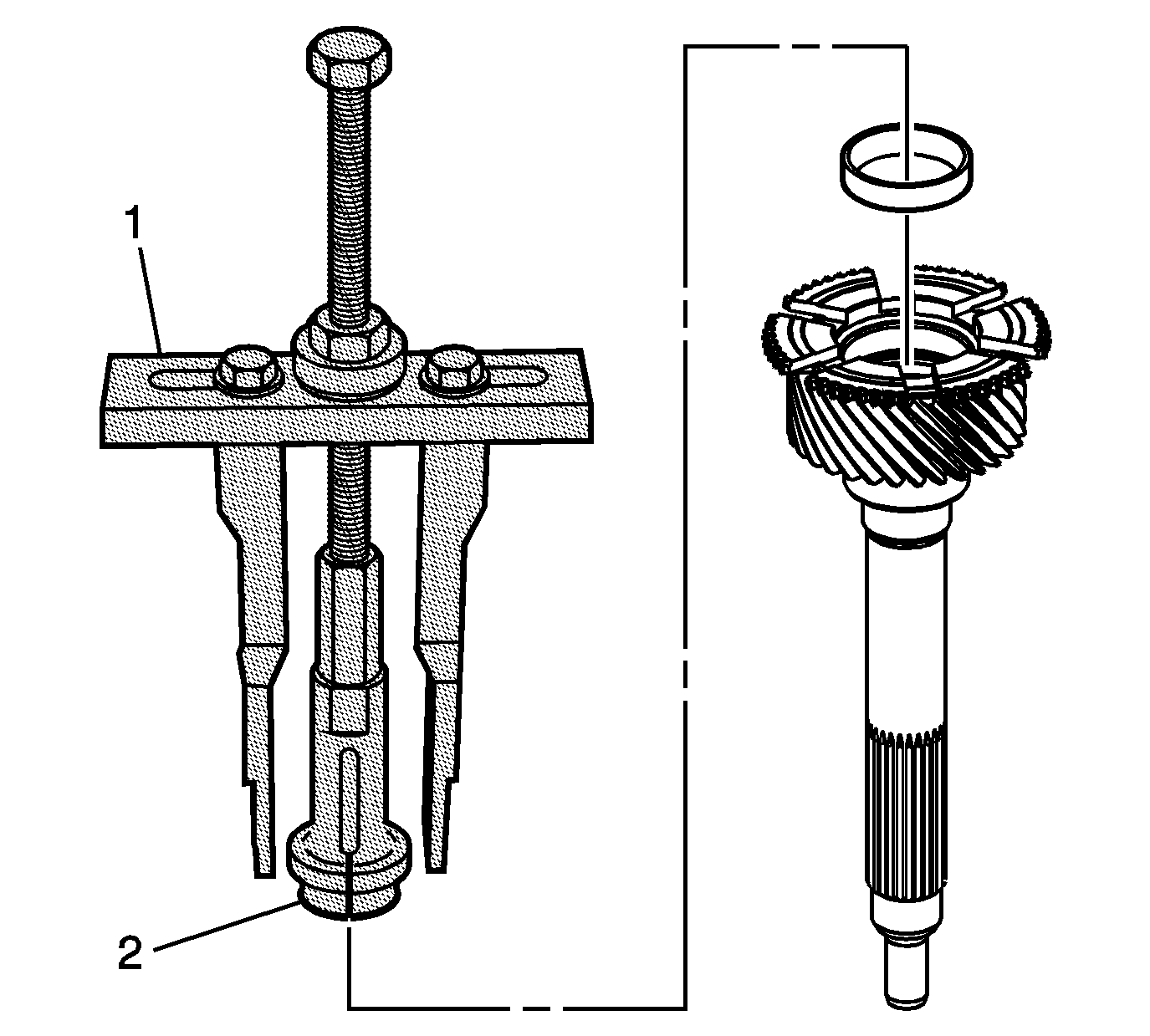 1

2