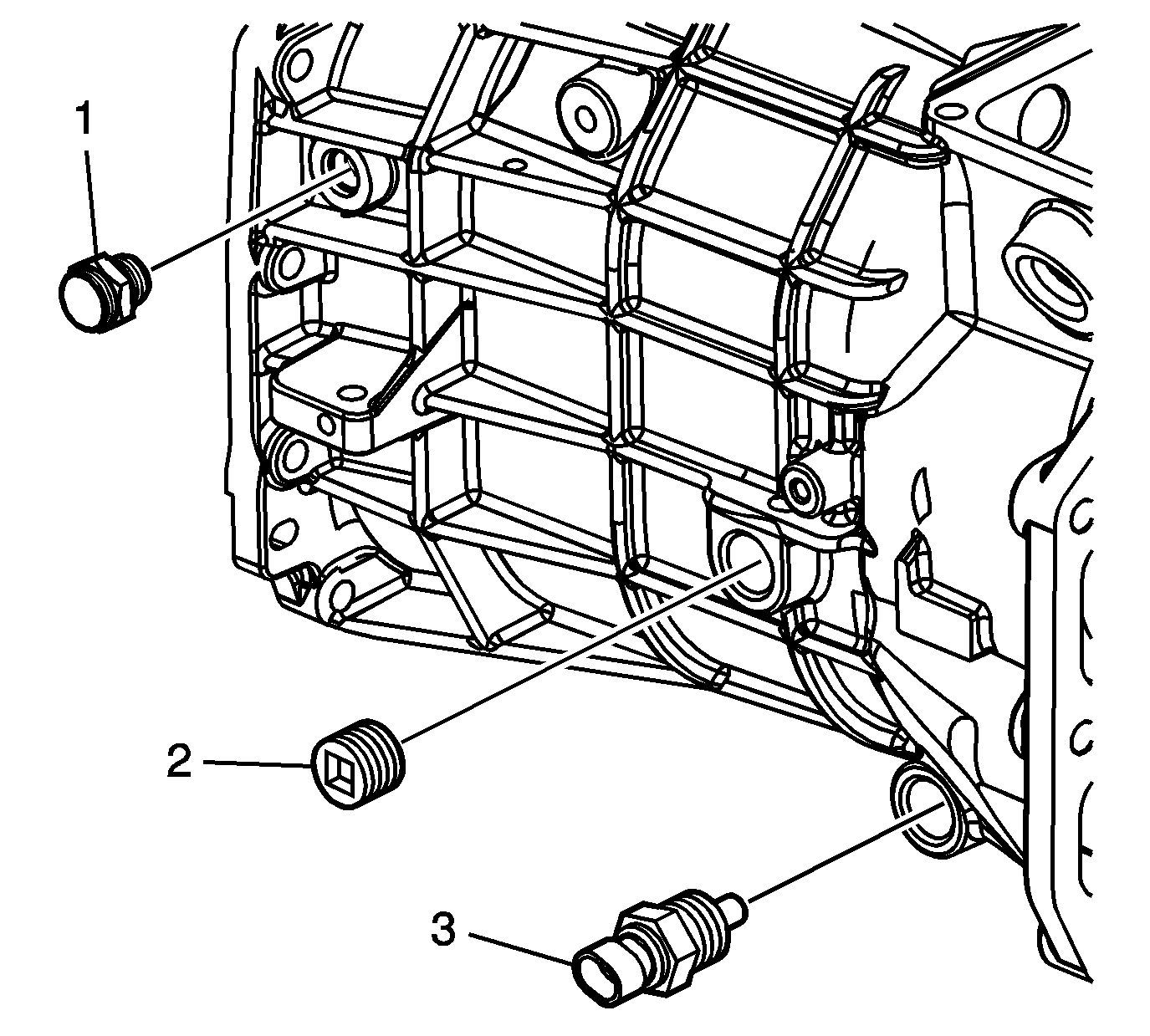 1

2

3