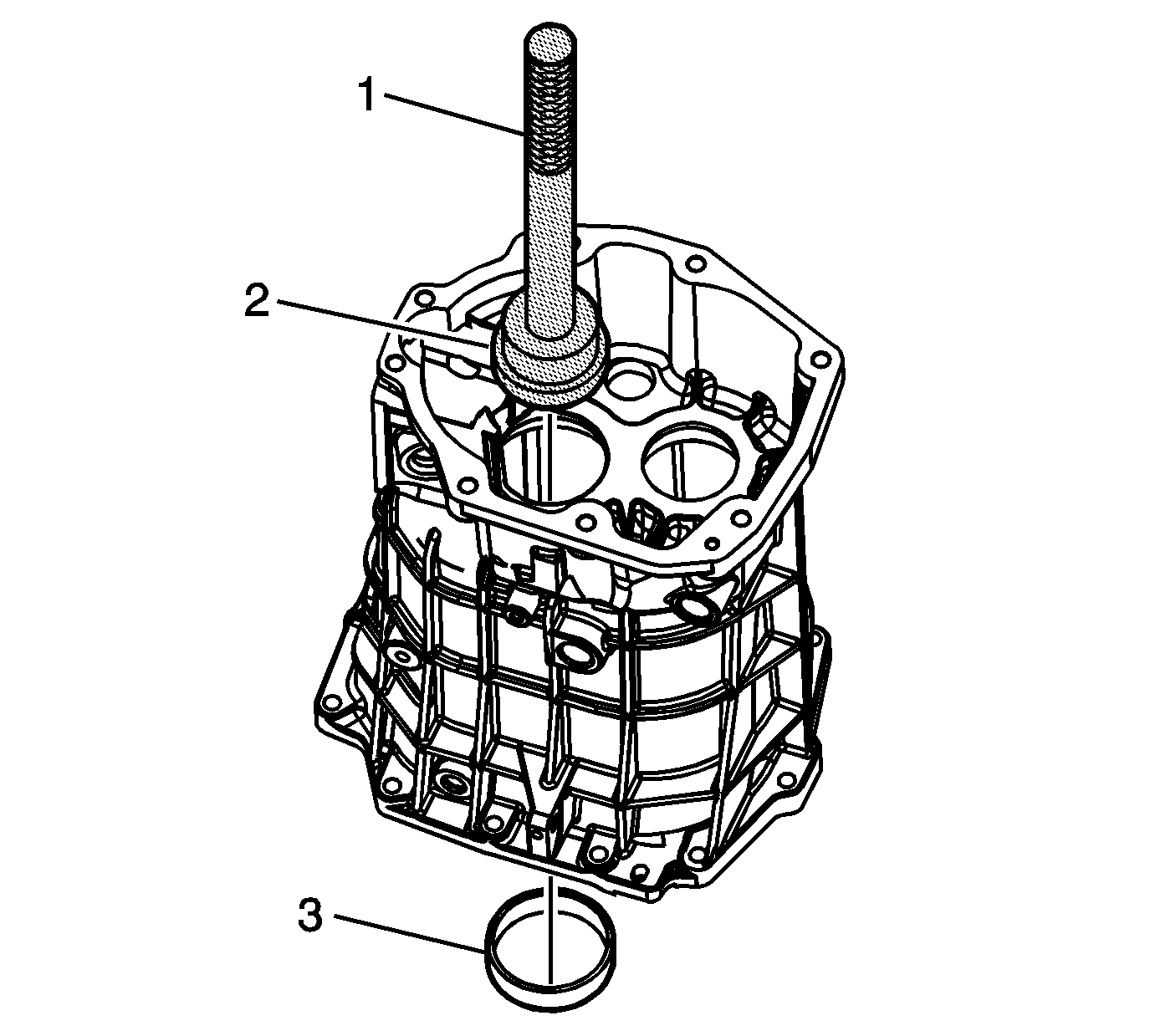 1
2
3