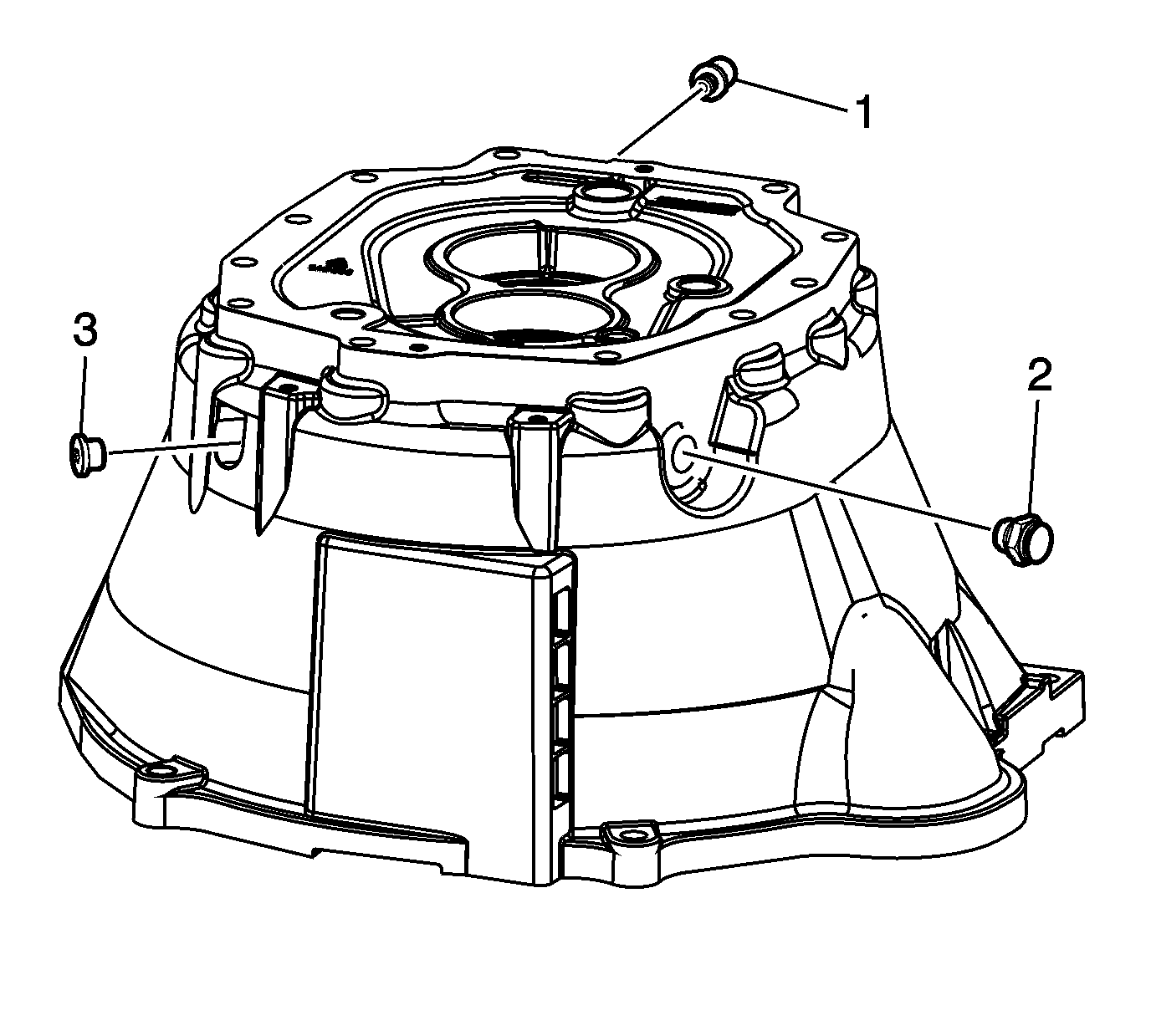 1
3
2