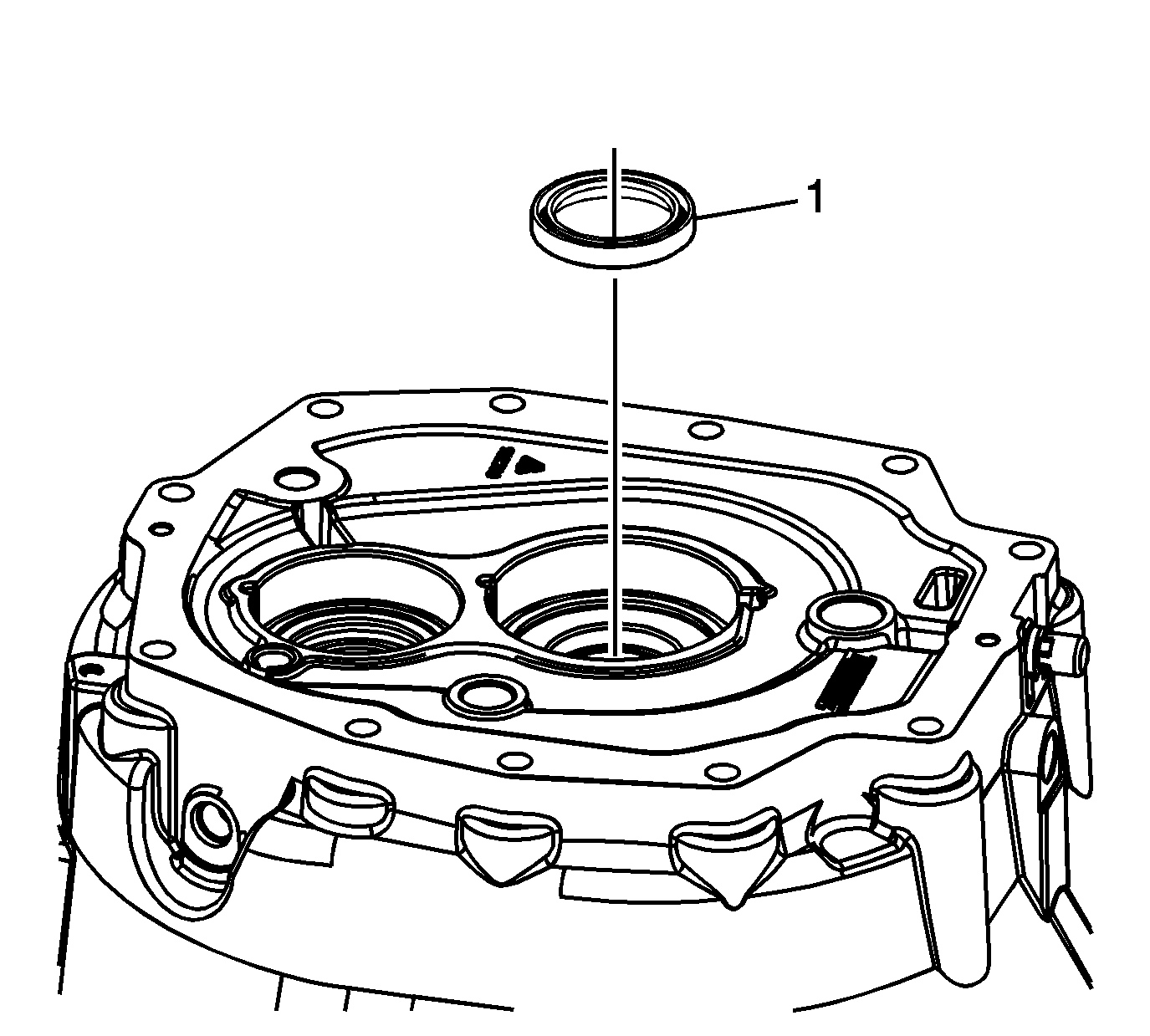 1