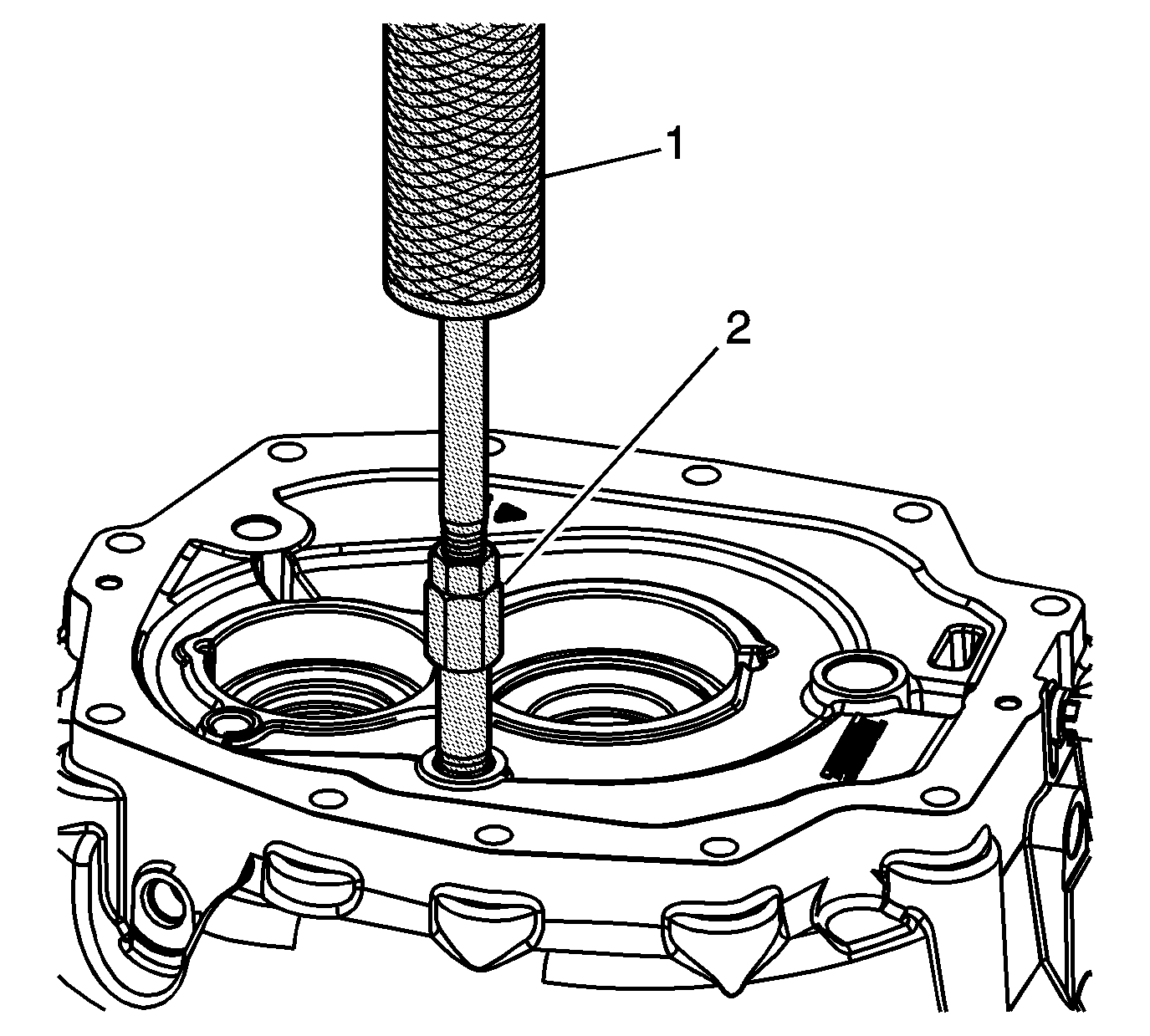 1
2