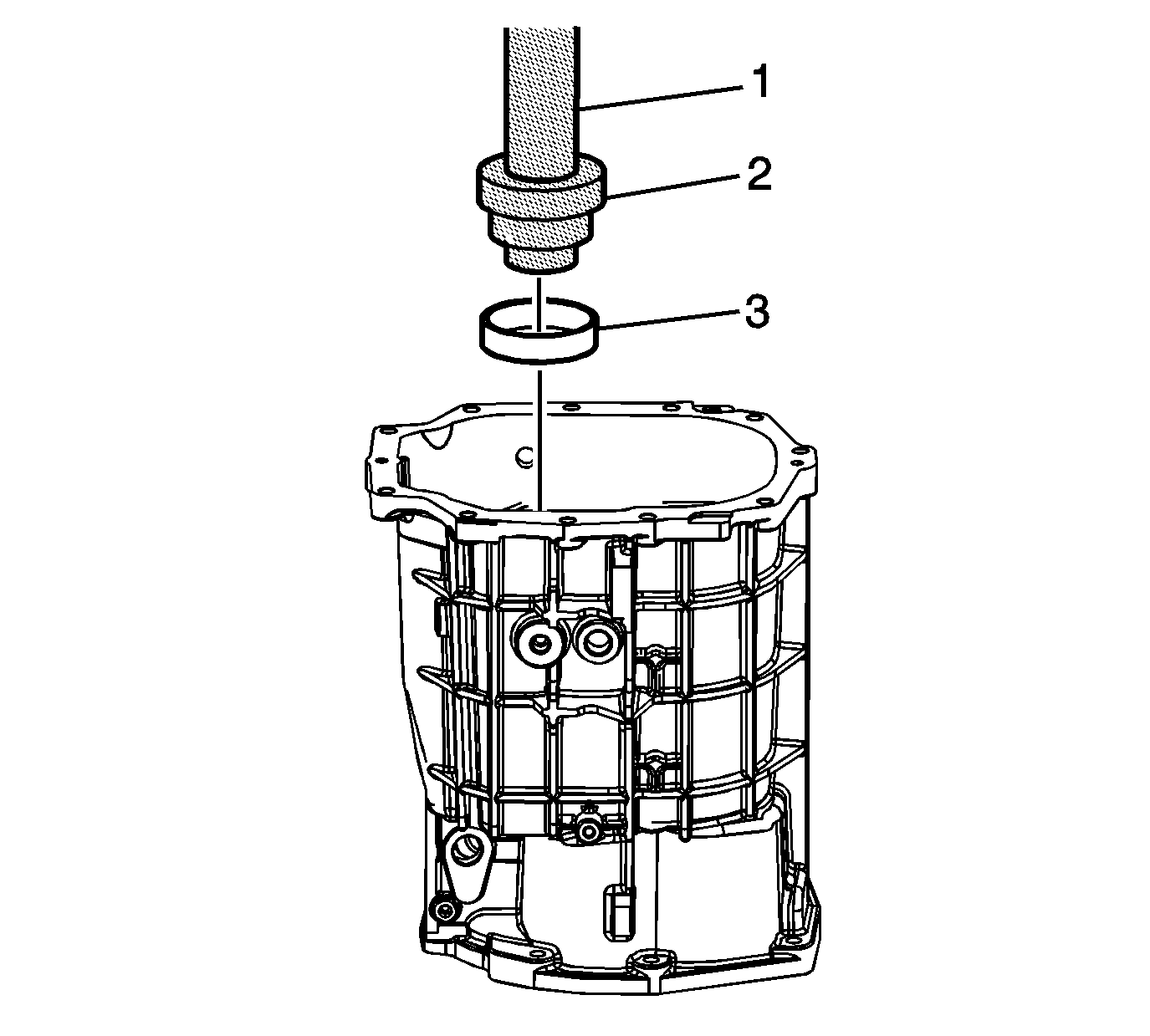 1
2
3