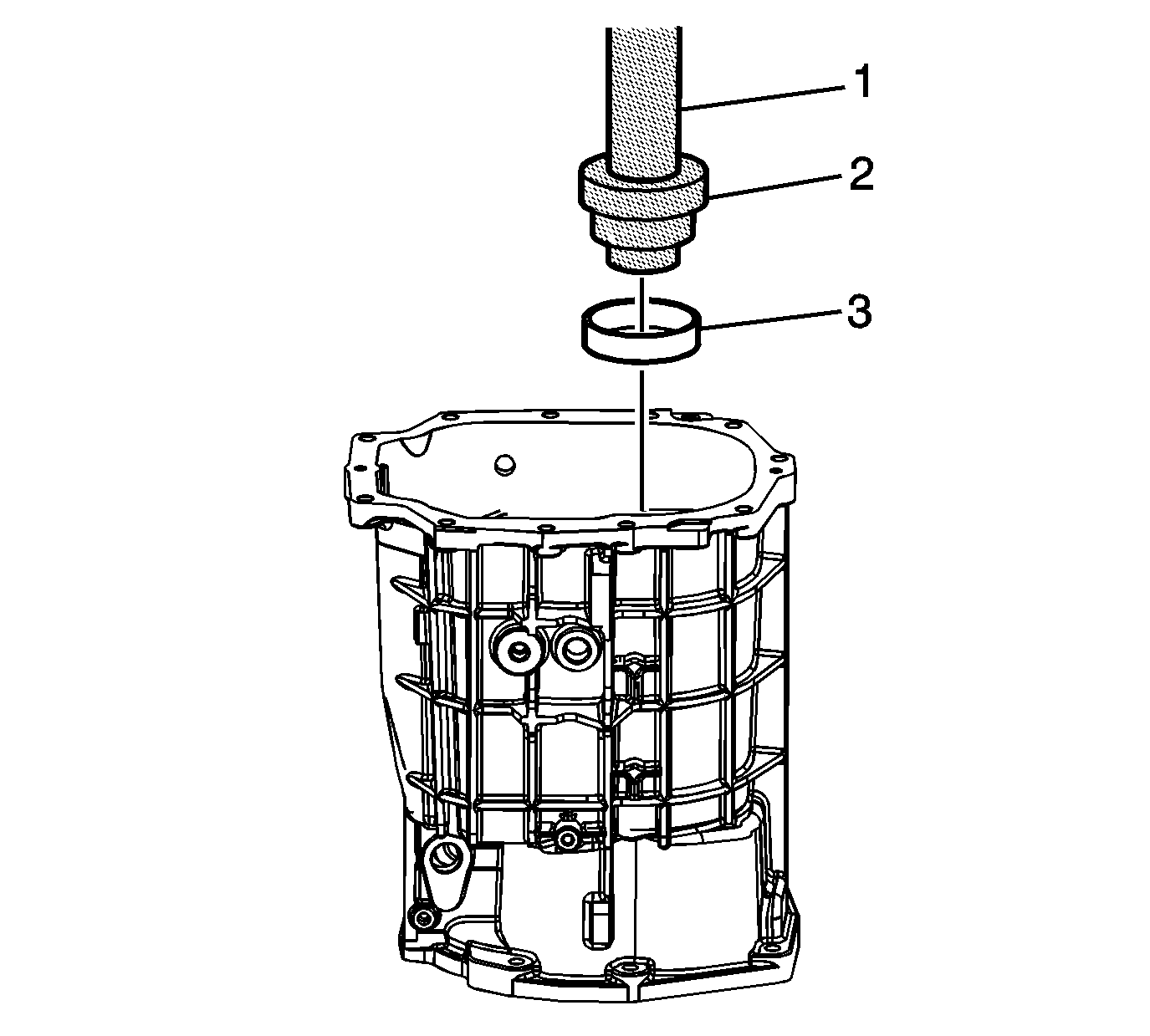 1
2
3