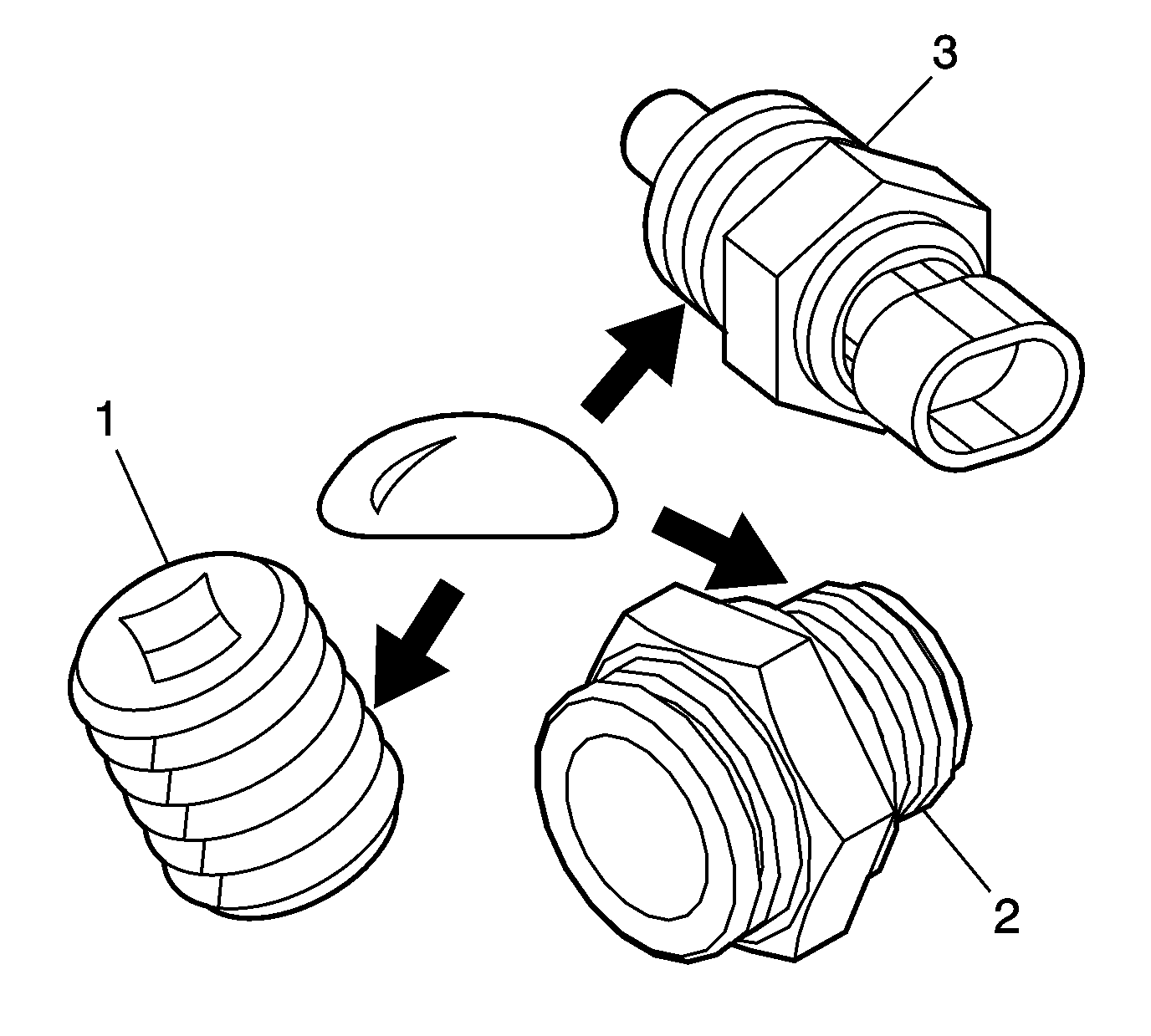 3
1
2