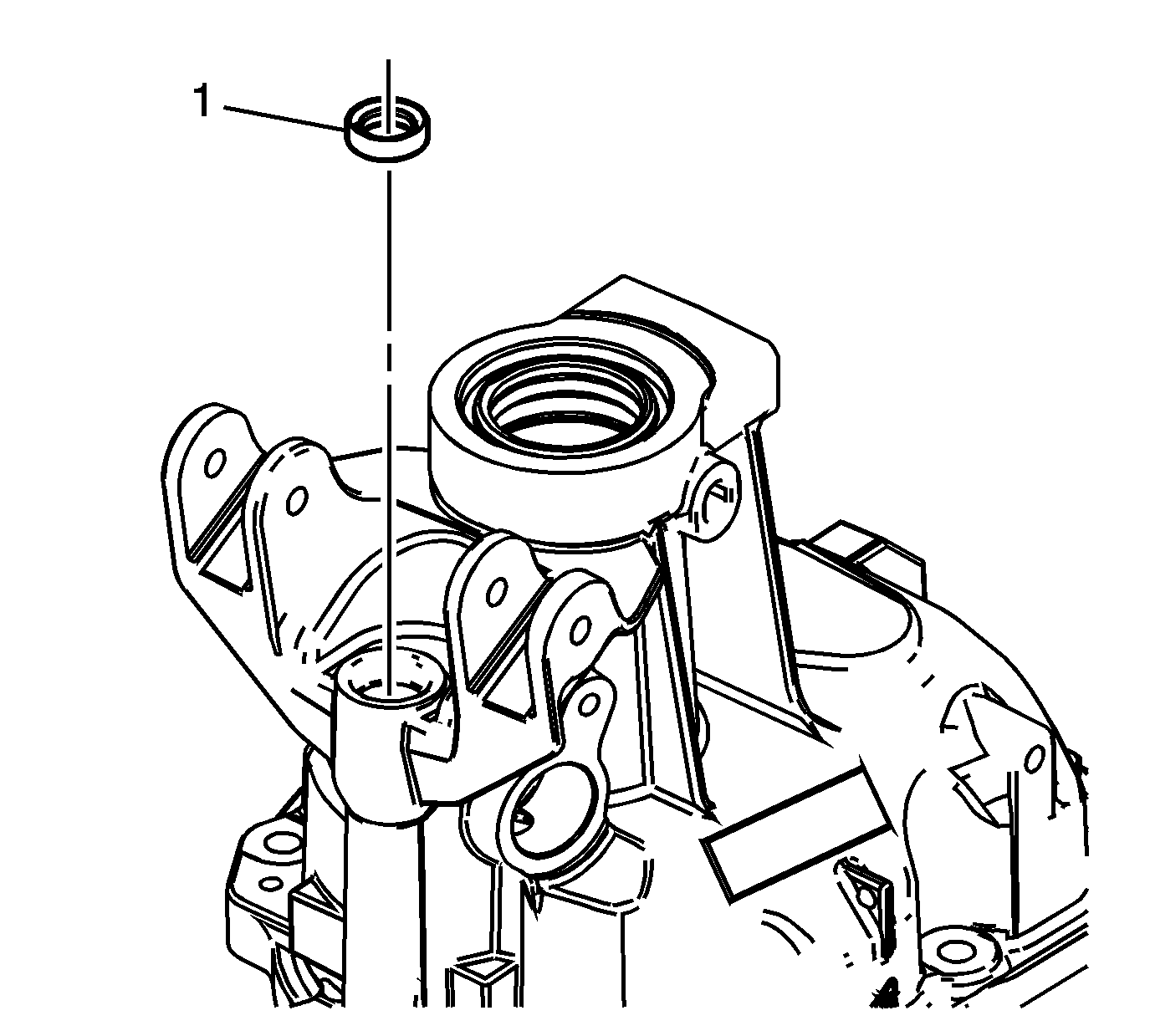 1