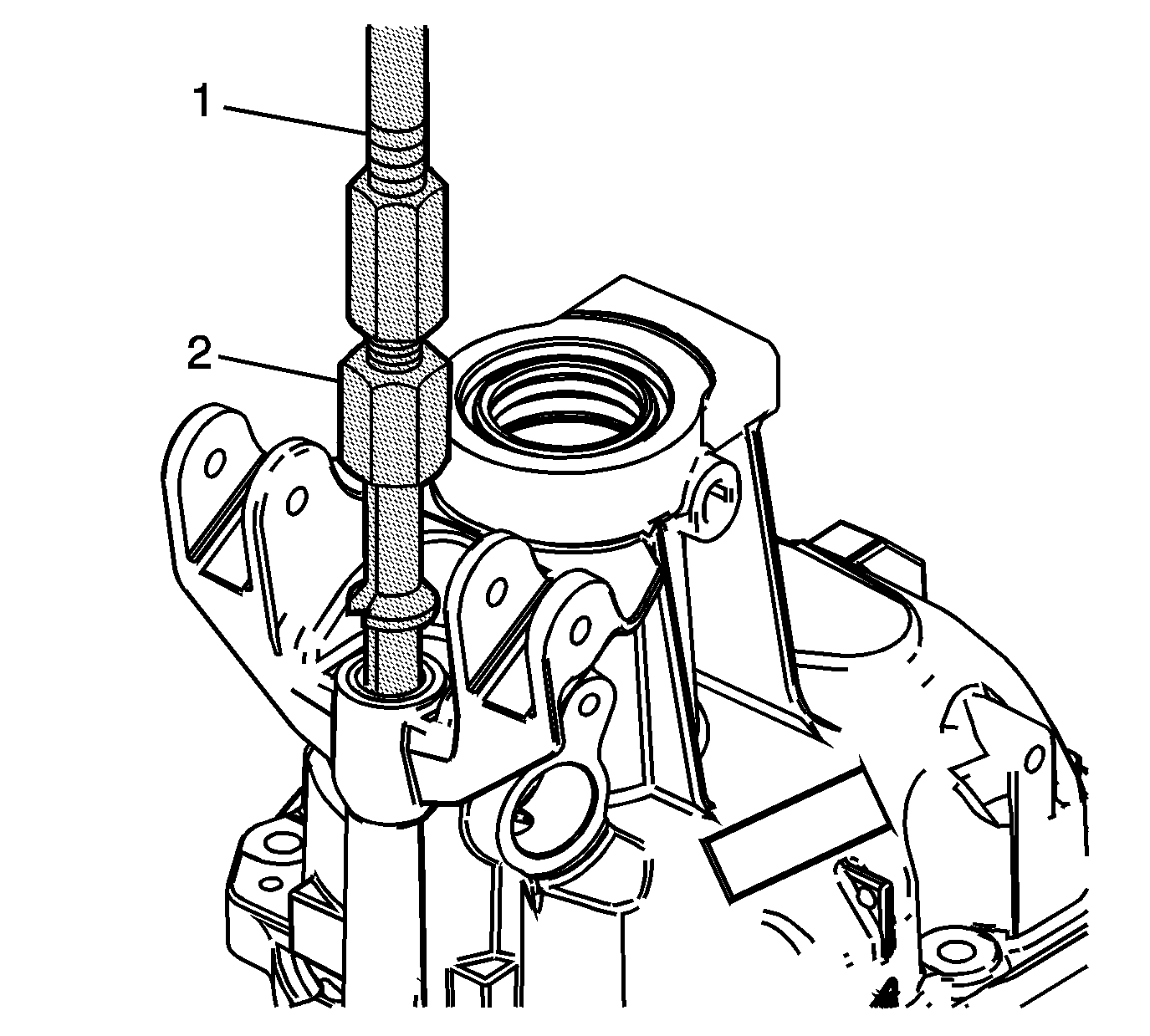 1
2