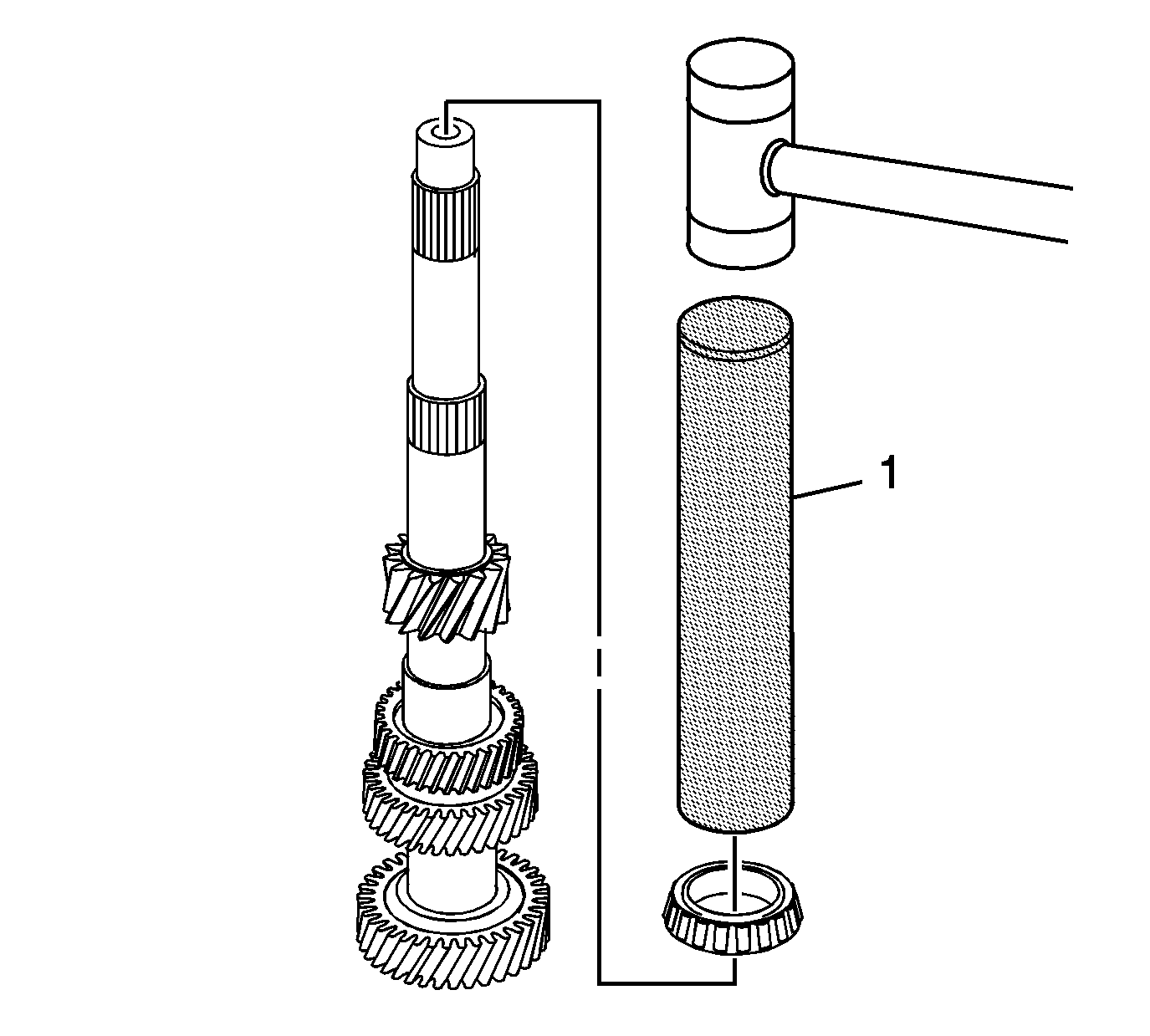 1