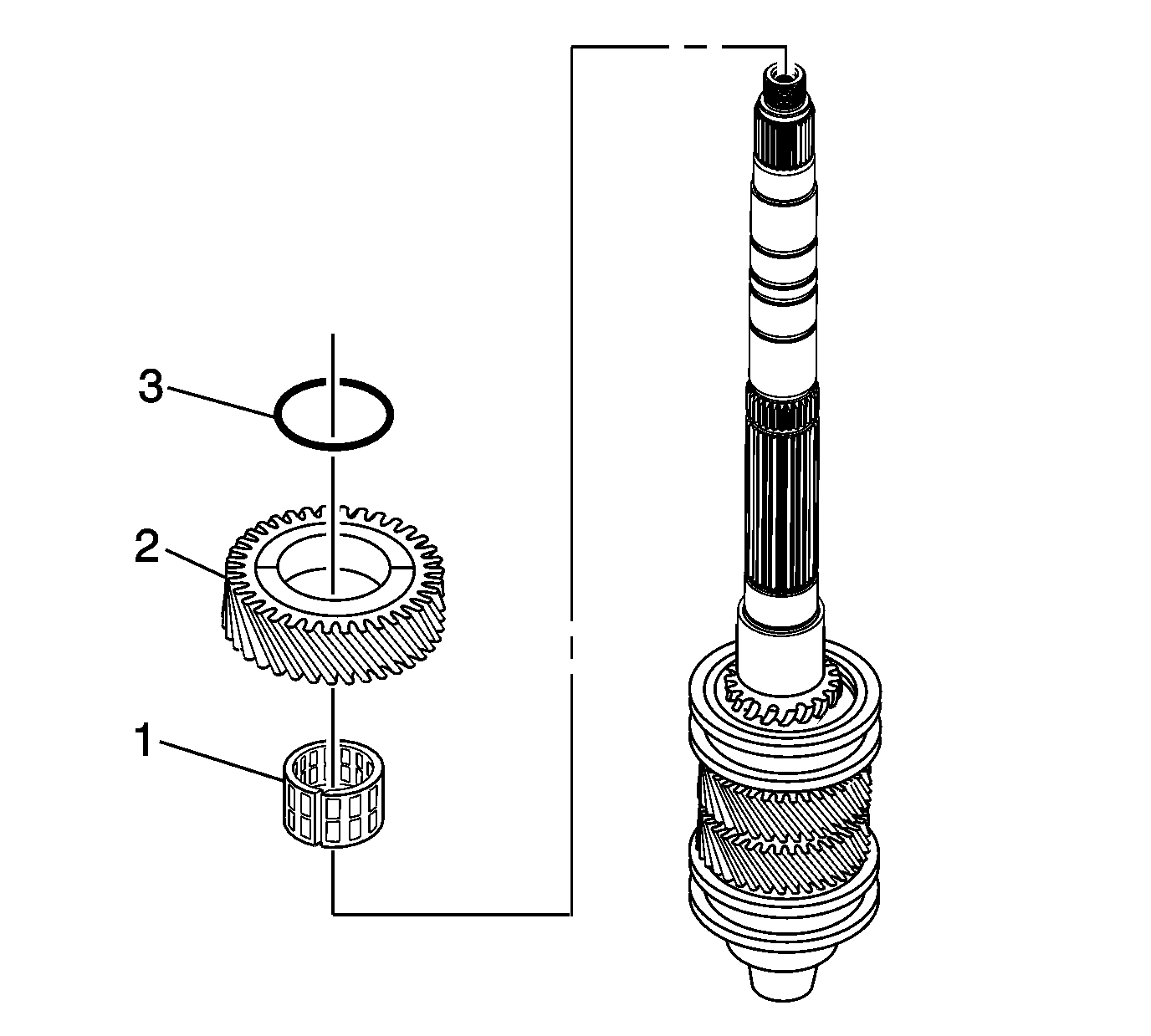 3

2

1